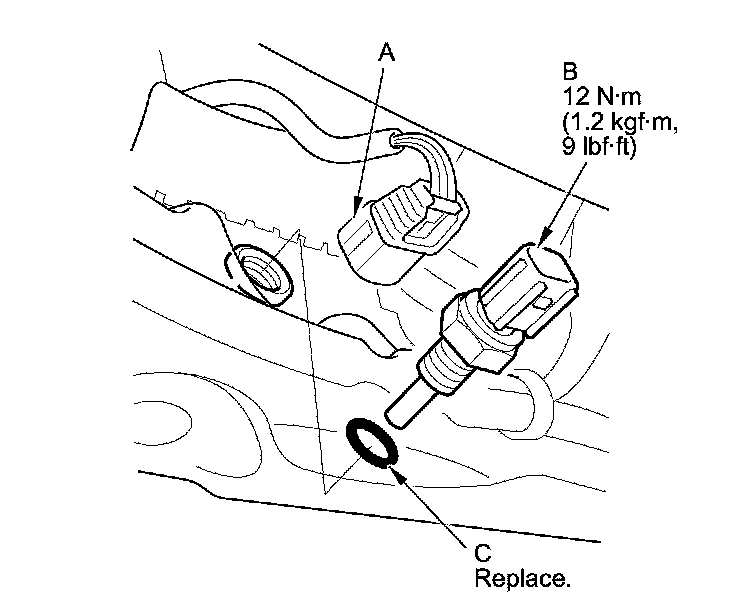 A

B
12 N·m
(1.2 kgf·m,
9 lbf·ft)

C
Replace.