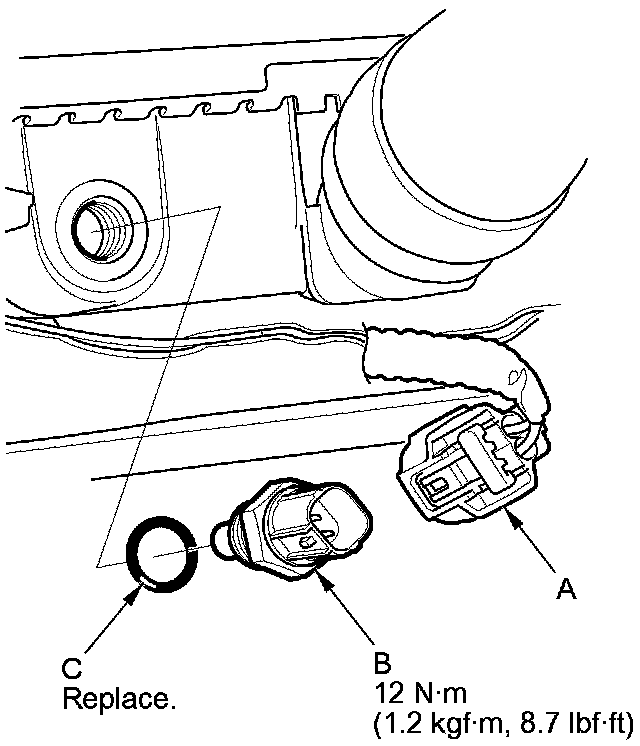 A

C
Replace.

B
12 N·m
(1.2 kgf·m, 8.7 lbf·ft)