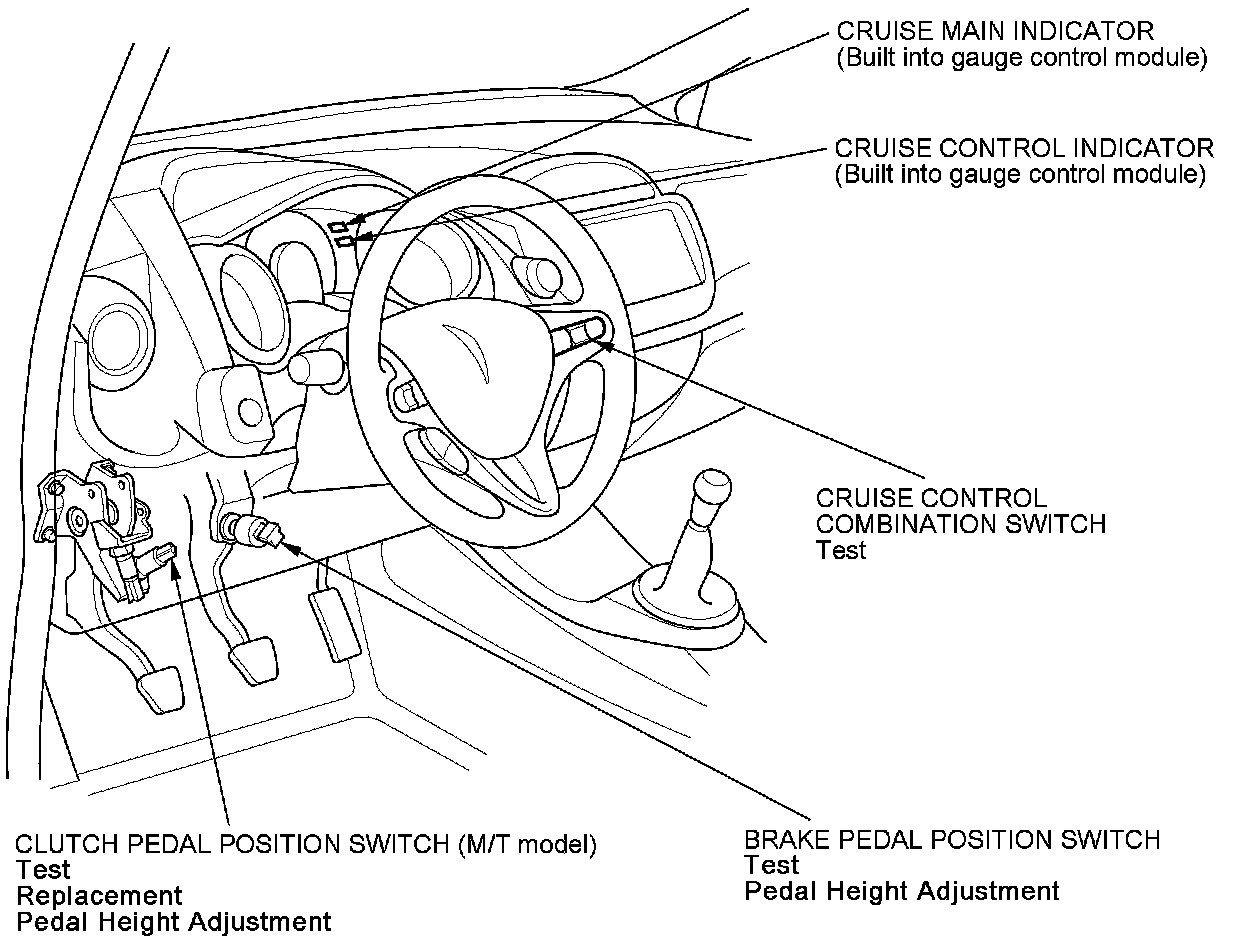 CRUISE MAIN INDICATOR
(Built into gauge control module)

CRUISE CONTROL INDICATOR
(Built into gauge control module)

CRUISE CONTROL
COMBINATION SWITCH
Test

CLUTCH PEDAL POSITION SWITCH (M/T model)
Test
Replacement
Pedal Height Adjustment

BRAKE PEDAL POSITION SWITCH
Test
Pedal Height Adjustment