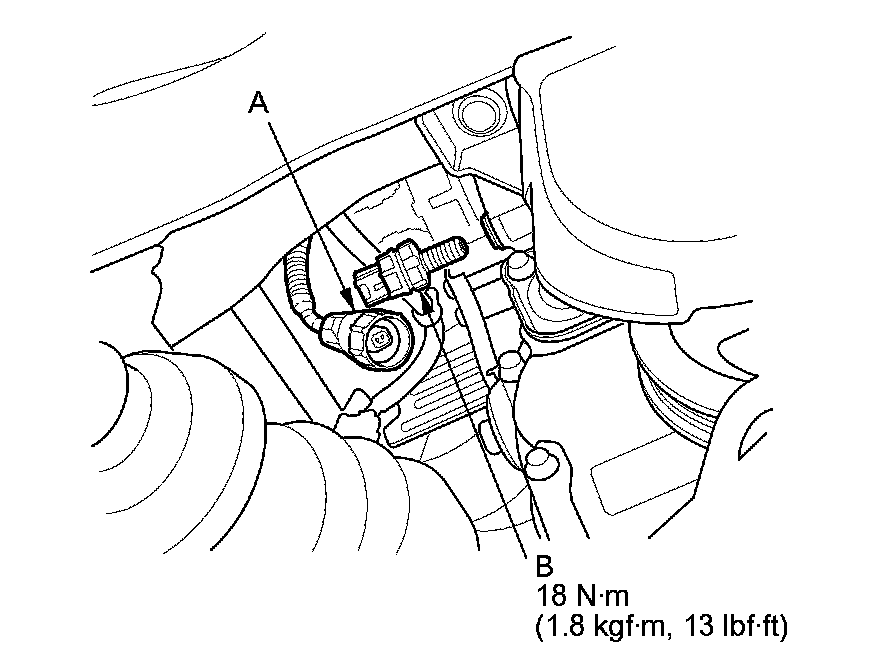 A

B
18 N·m
(1.8 kgf·m, 13 lbf·ft)