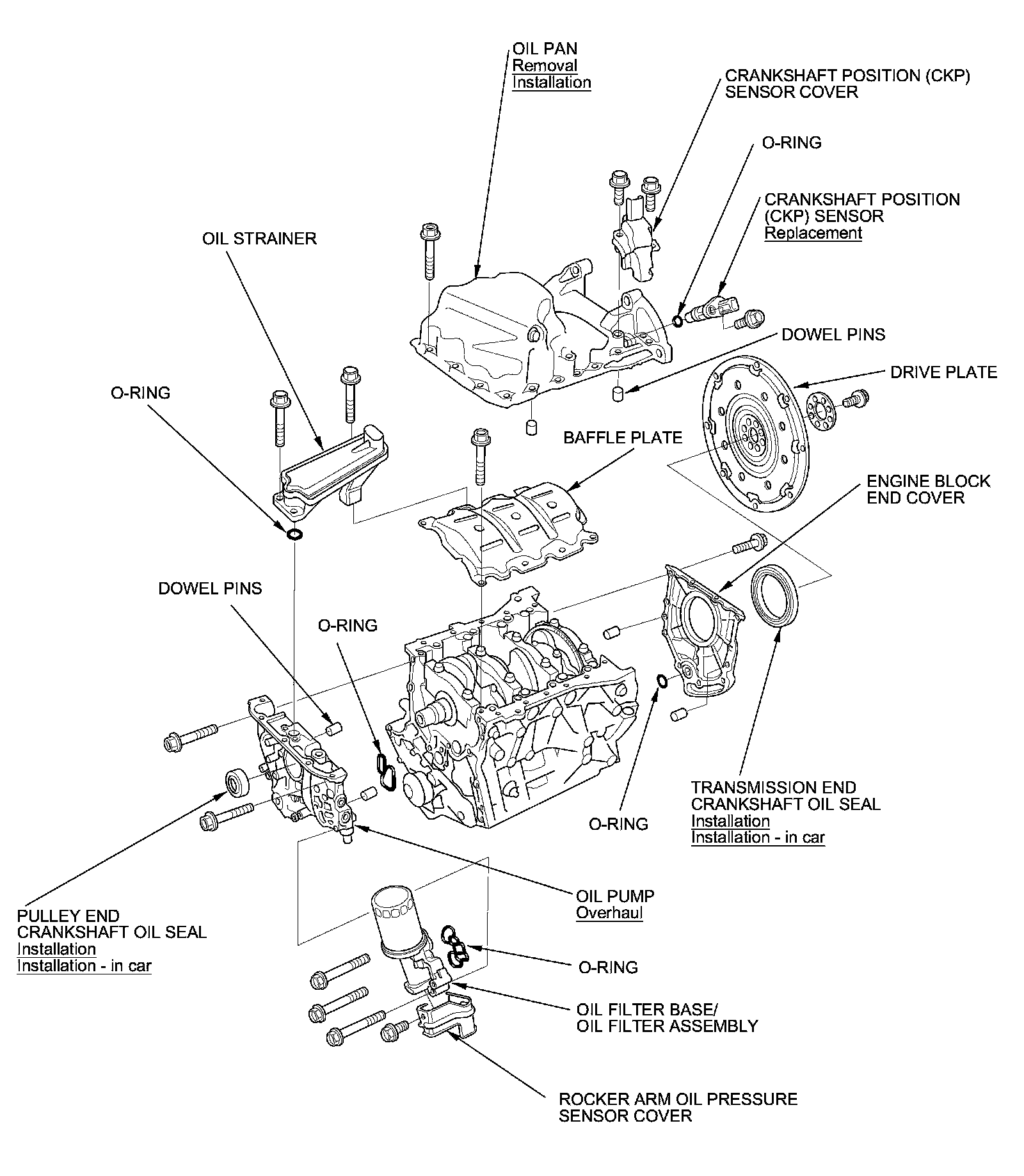 OIL PAN
Removal
Installation

CRANKSHAFT POSITION (CKP)
SENSOR COVER

O-RING

CRANKSHAFT POSITION
(CKP) SENSOR
Replacement

OIL STRAINER

DOWEL PINS

DRIVE PLATE

O-RING

BAFFLE PLATE

ENGINE BLOCK
END COVER

DOWEL PINS

O-RING

O-RING

TRANSMISSION END
CRANKSHAFT OIL SEAL
Installation
Installation - in car

OIL PUMP
Overhaul

PULLEY END
CRANKSHAFT OIL SEAL
Installation
Installation - in car

O-RING

OIL FILTER BASE/
OIL FILTER ASSEMBLY

ROCKER ARM OIL PRESSURE
SENSOR COVER