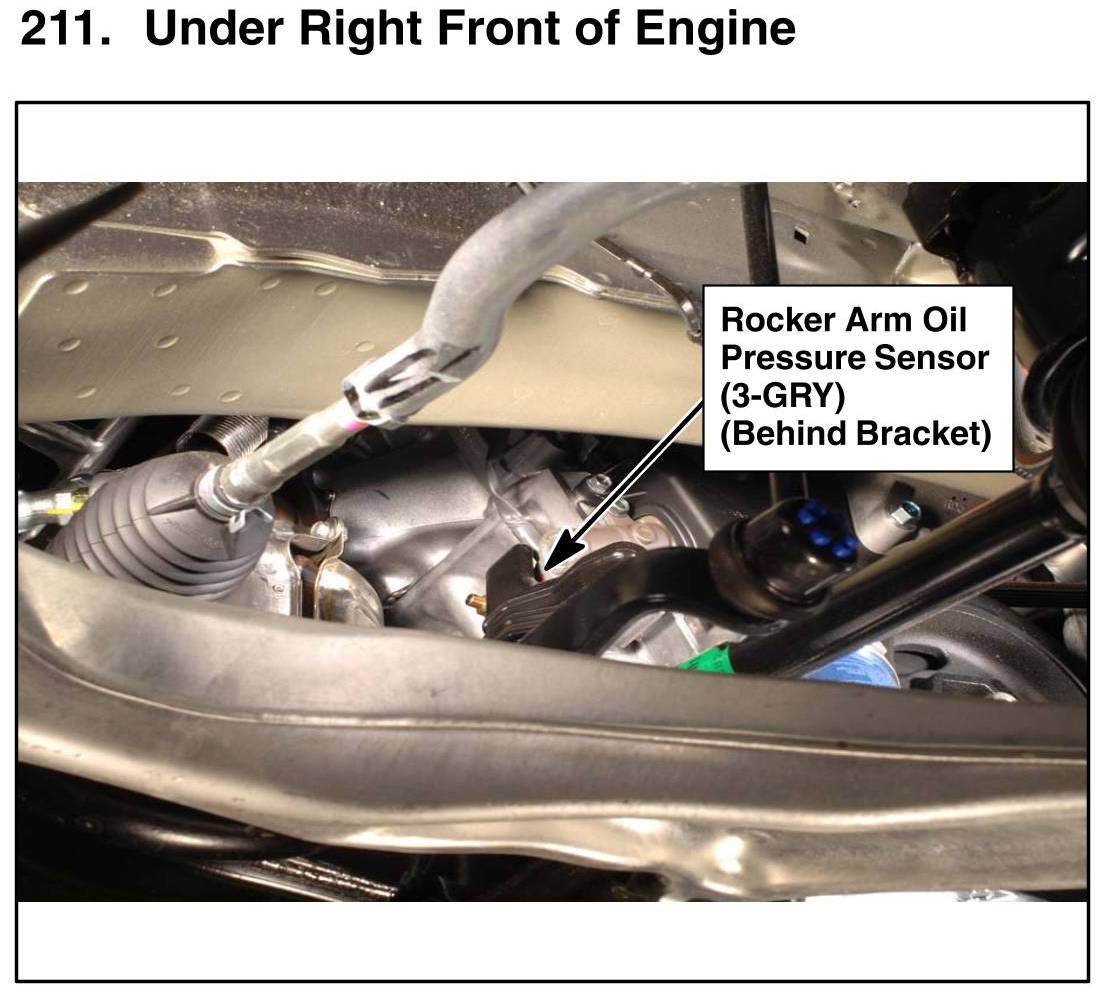 211. Under Right Front of Engine

Rocker Arm Oil Pressure Sensor (3-GRY) (Behind Bracket)