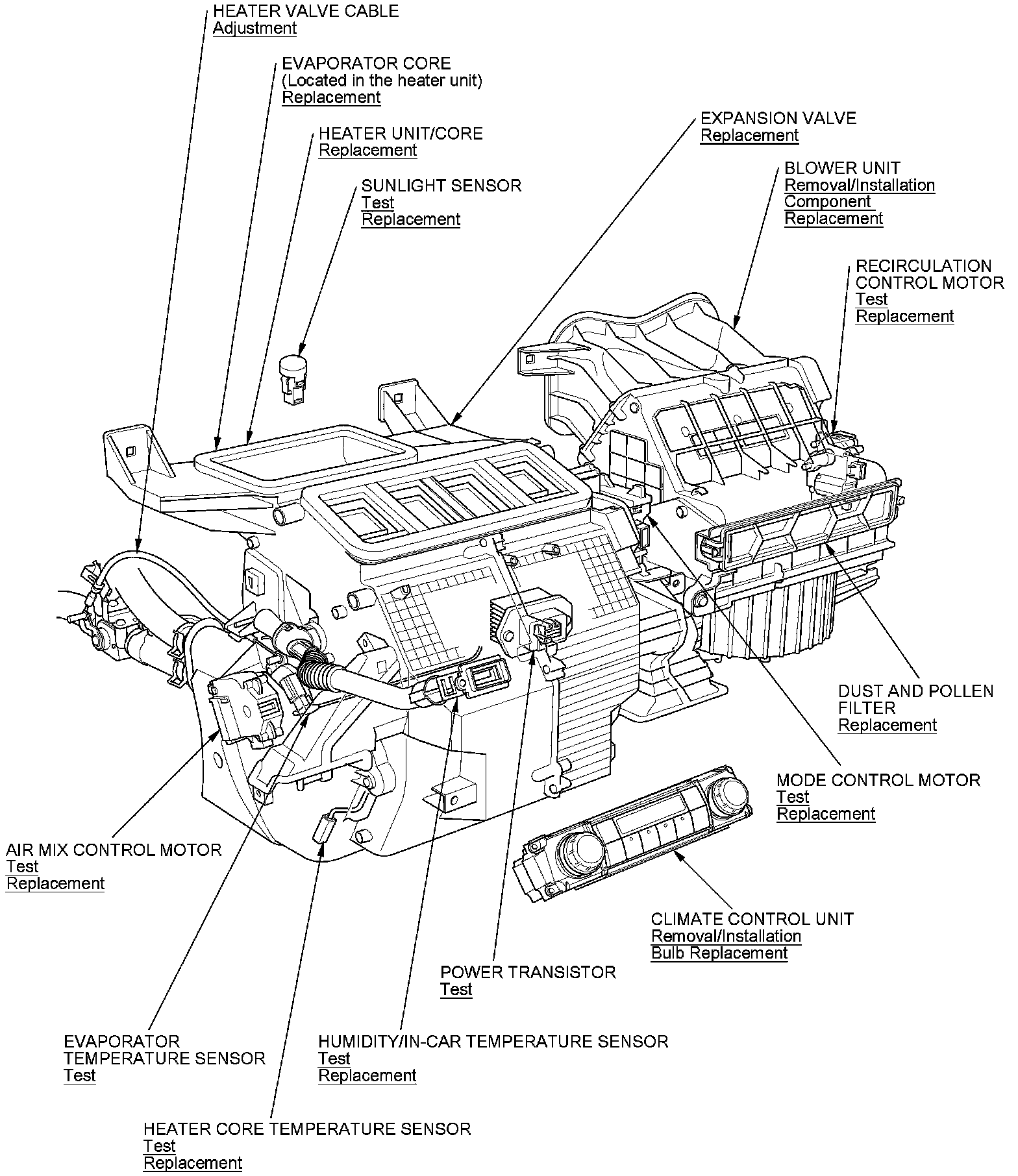 HEATER VALVE CABLE
Adjustment

EVAPORATOR CORE
(Located in the heater unit)
Replacement

HEATER UNIT/CORE
Replacement

SUNLIGHT SENSOR
Test
Replacement

EXPANSION VALVE
Replacement

BLOWER UNIT
Removal/Installation
Component
Replacement

RECIRCULATION
CONTROL MOTOR
Test
Replacement

DUST AND POLLEN
FILTER
Replacement

MODE CONTROL MOTOR
Test
Replacement

AIR MIX CONTROL MOTOR
Test
Replacement

CLIMATE CONTROL UNIT
Removal/Installation
Bulb Replacement

POWER TRANSISTOR
Test

EVAPORATOR
TEMPERATURE SENSOR
Test

HUMIDITY/IN-CAR TEMPERATURE SENSOR
Test
Replacement

HEATER CORE TEMPERATURE SENSOR
Test
Replacement