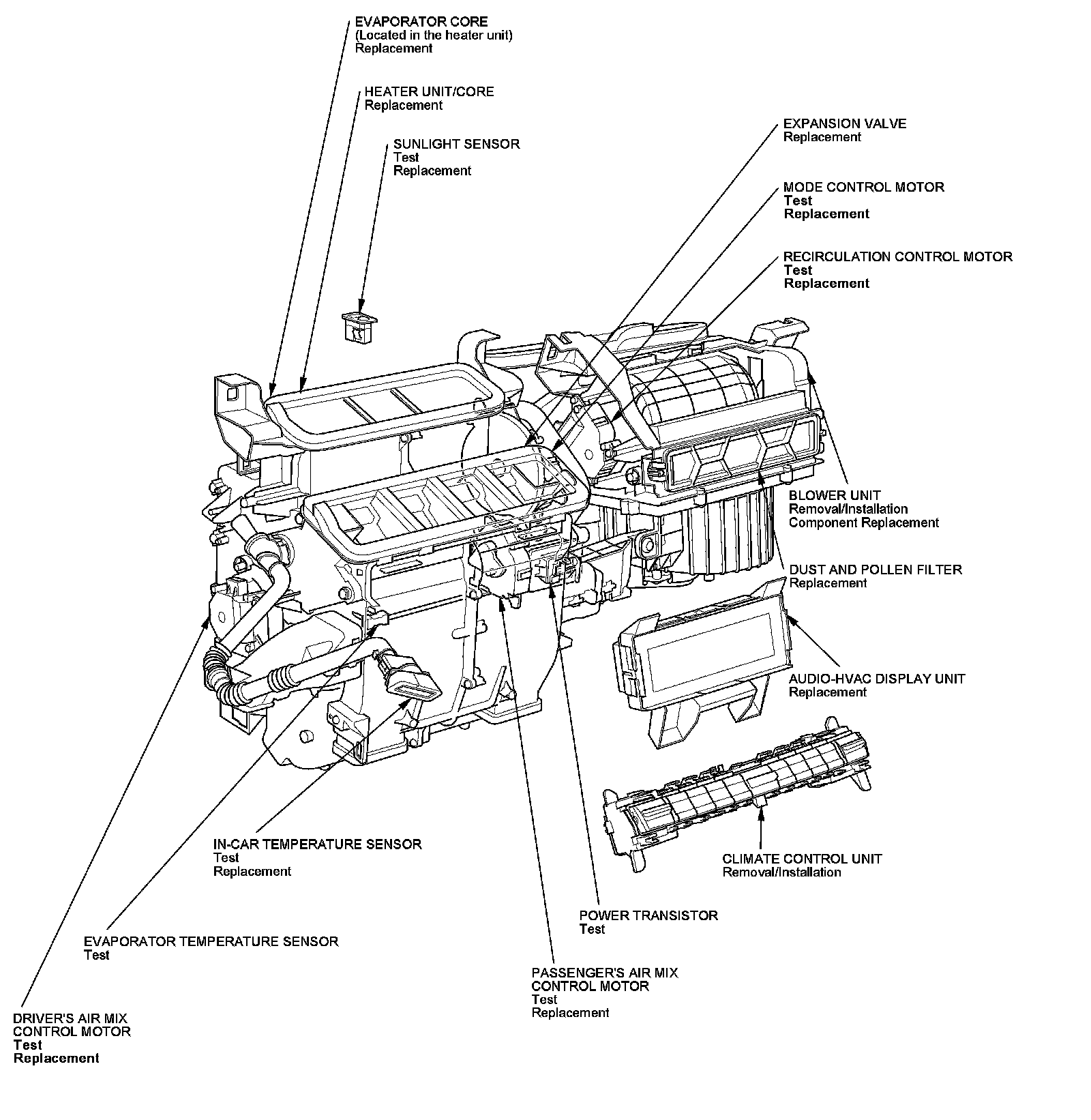 EVAPORATOR CORE
(Located in the heater unit)
Replacement

HEATER UNIT/CORE
Replacement

SUNLIGHT SENSOR
Test
Replacement

EXPANSION VALVE
Replacement

MODE CONTROL MOTOR
Test
Replacement

RECIRCULATION CONTROL MOTOR
Test
Replacement

BLOWER UNIT
Removal/Installation
Component Replacement

DUST AND POLLEN FILTER
Replacement

AUDIO-HVAC DISPLAY UNIT
Replacement

CLIMATE CONTROL UNIT
Removal/Installation

IN-CAR TEMPERATURE SENSOR
Test
Replacement

POWER TRANSISTOR
Test

EVAPORATOR TEMPERATURE SENSOR
Test

PASSENGER'S AIR MIX
CONTROL MOTOR
Test
Replacement

DRIVER'S AIR MIX
CONTROL MOTOR
Test
Replacement