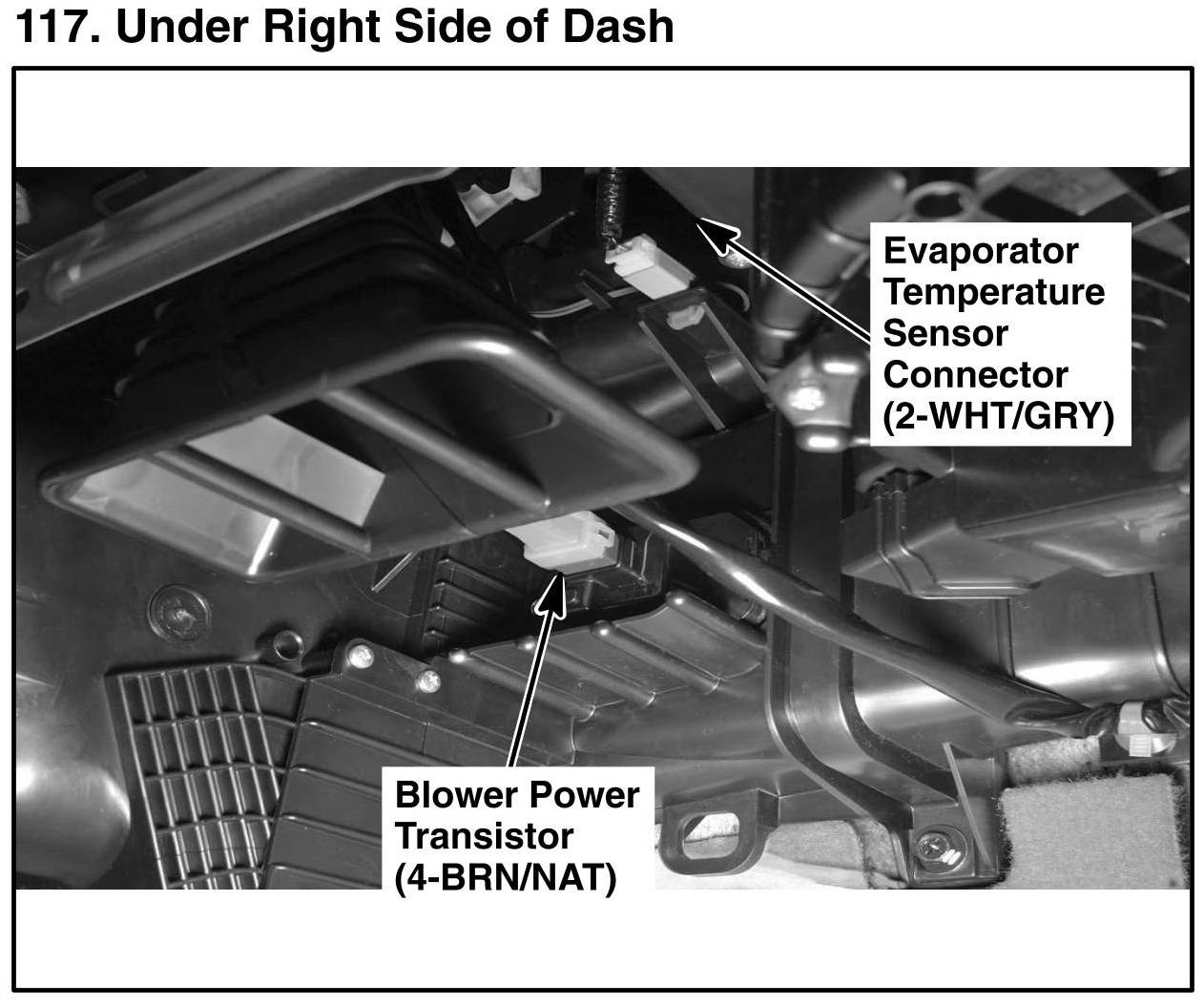 117. Under Right Side of Dash

Evaporator Temperature Sensor Connector (2-WHT/GRY)

Blower Power Transistor (4-BRN/NAT)