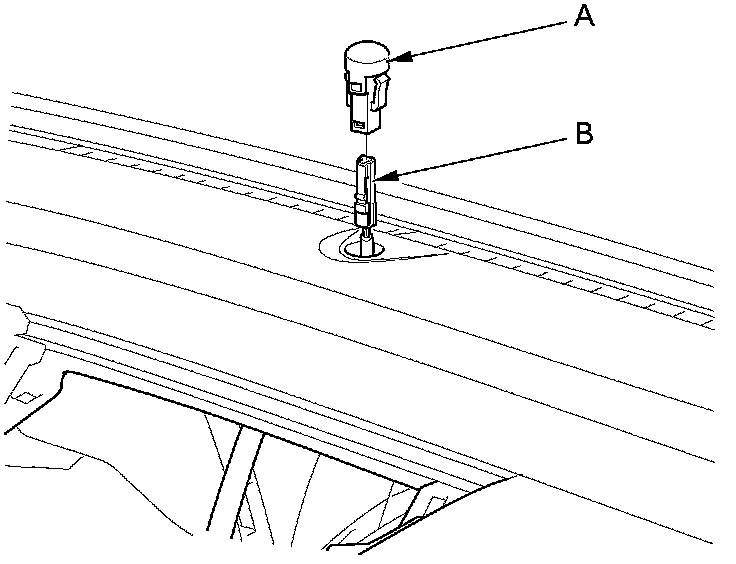 A

B