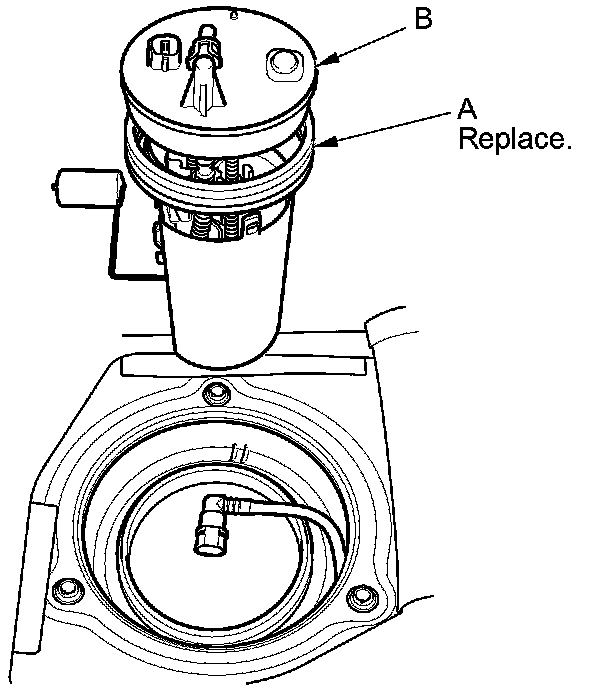 B

A
Replace.