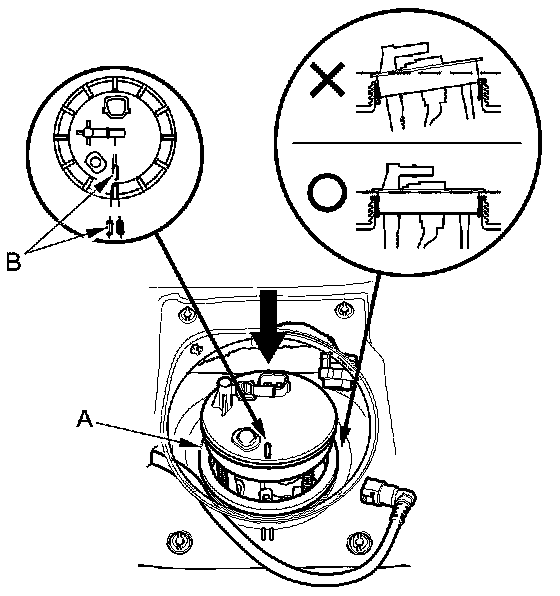 B

A