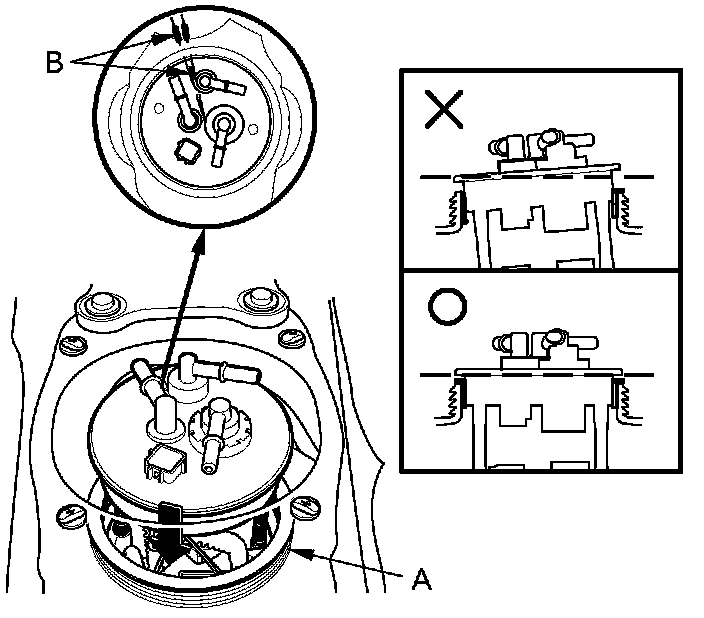 B

A