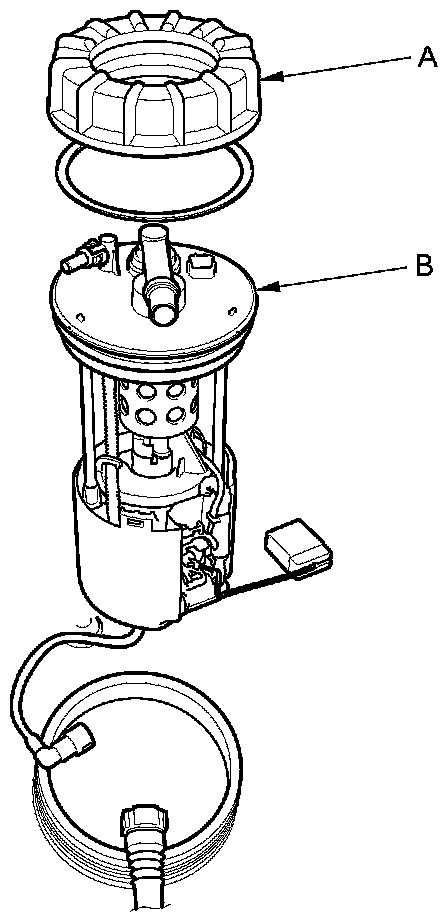 A

B