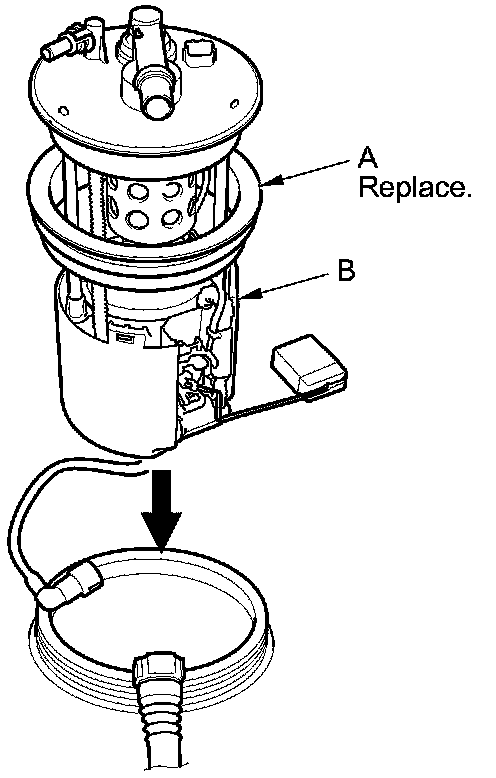 A
Replace.

B