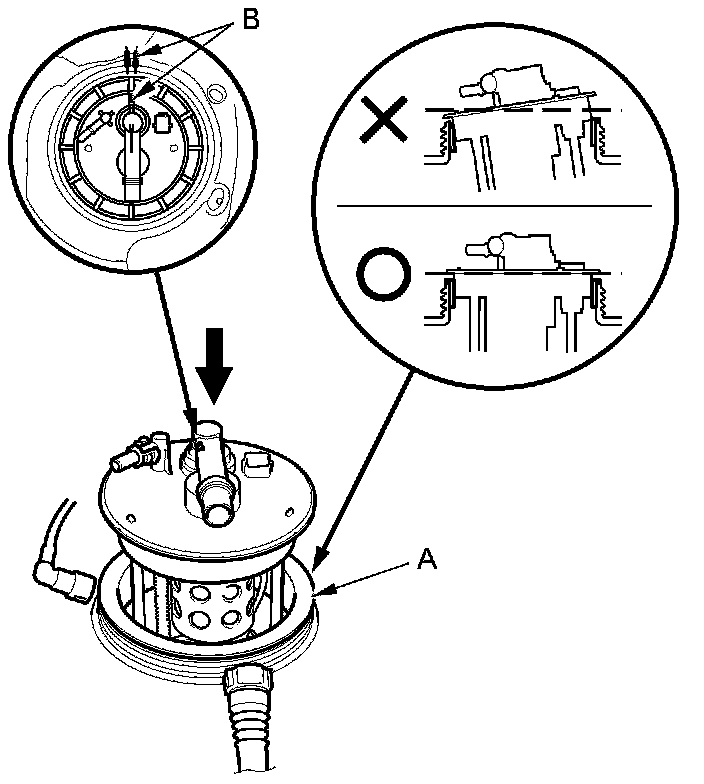 B

A