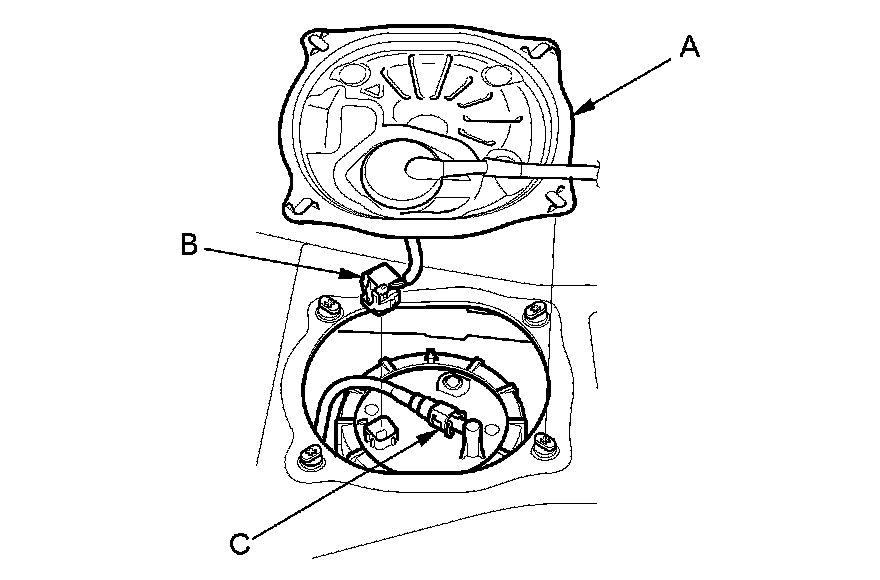 A
B
C