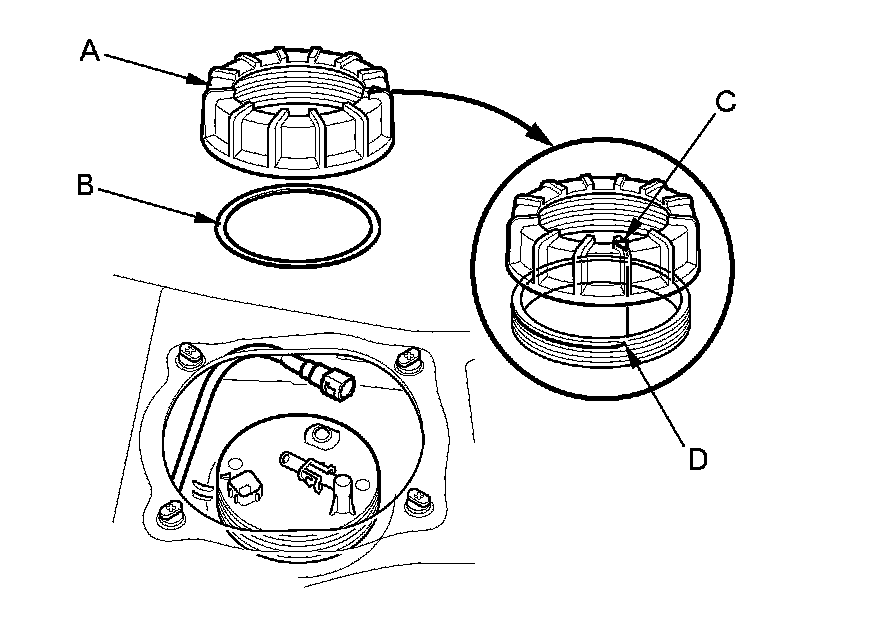 A
B
C
D