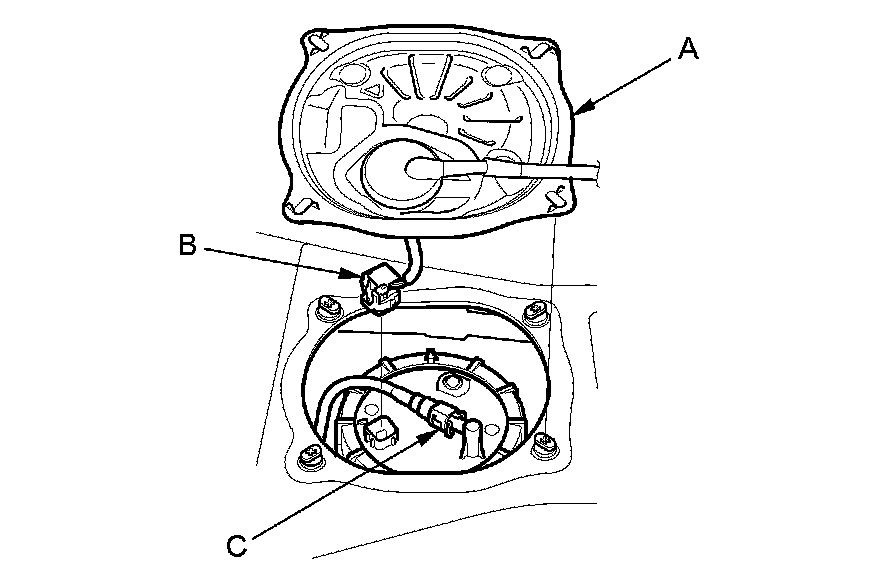 A
B
C