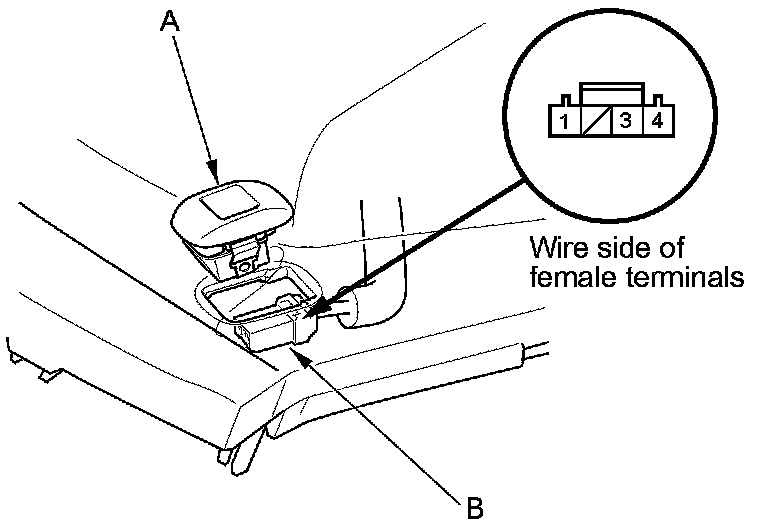 A

1 3 4

Wire side of female terminals

B