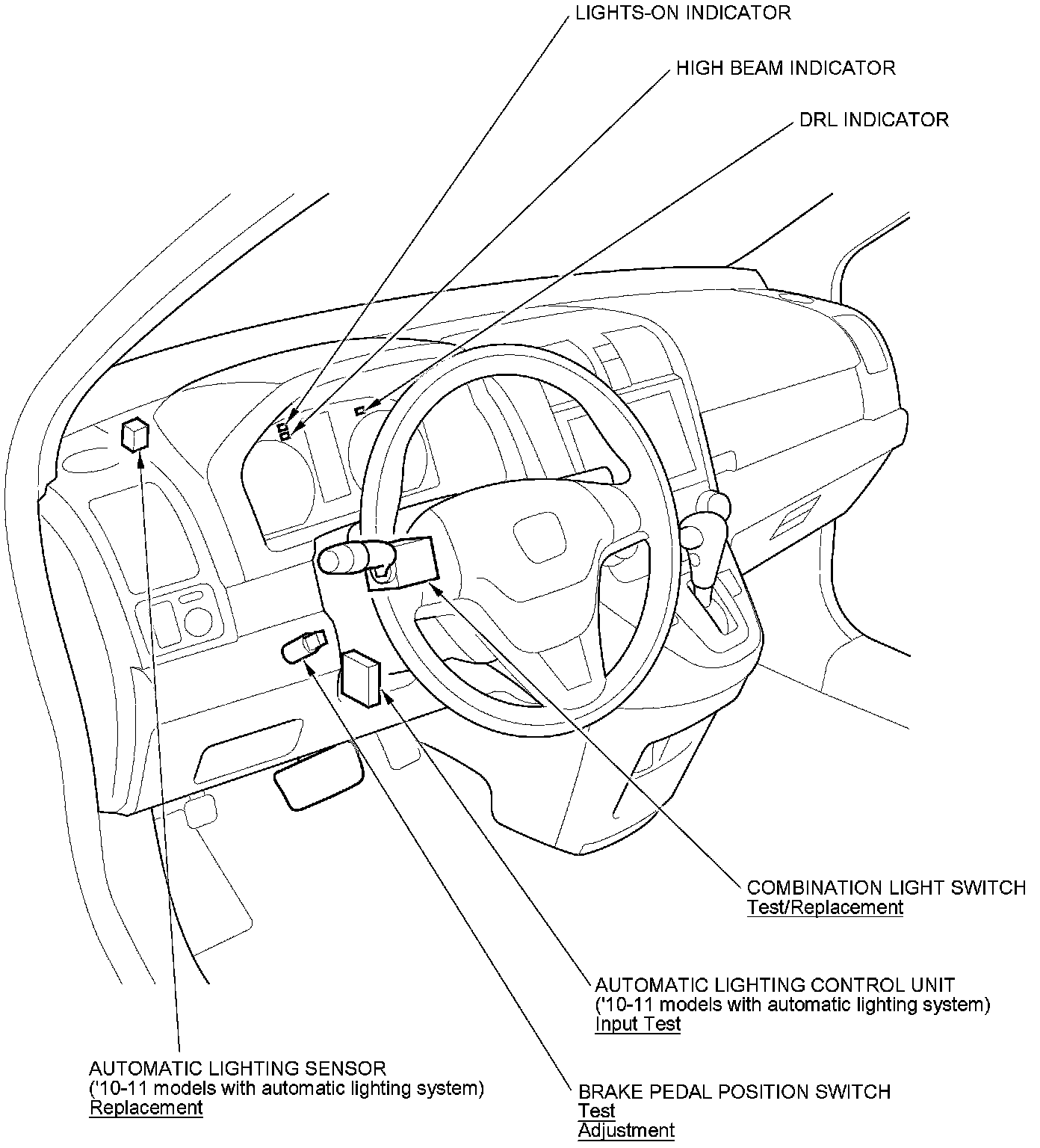 LIGHTS-ON INDICATOR

HIGH BEAM INDICATOR

DRL INDICATOR

COMBINATION LIGHT SWITCH
Test/Replacement

AUTOMATIC LIGHTING CONTROL UNIT
('10-11 models with automatic lighting system)
Input Test

AUTOMATIC LIGHTING SENSOR
('10-11 models with automatic lighting system)
Replacement

BRAKE PEDAL POSITION SWITCH
Test
Adjustment