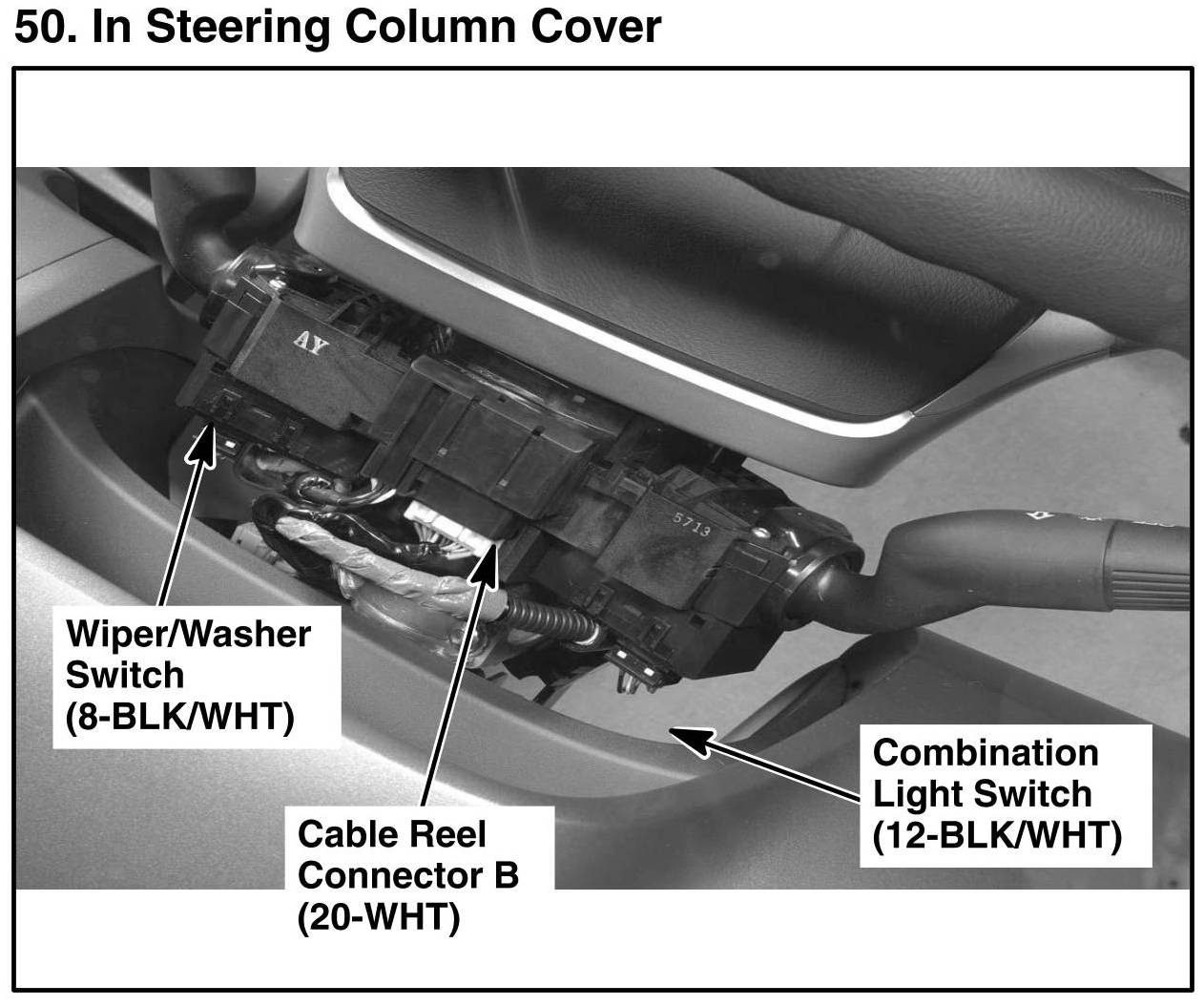 50. In Steering Column Cover

AY

5713

Wiper/Washer Switch (8-BLK/WHT)

Cable Reel Connector B (20-WHT)

Combination Light Switch (12-BLK/WHT)