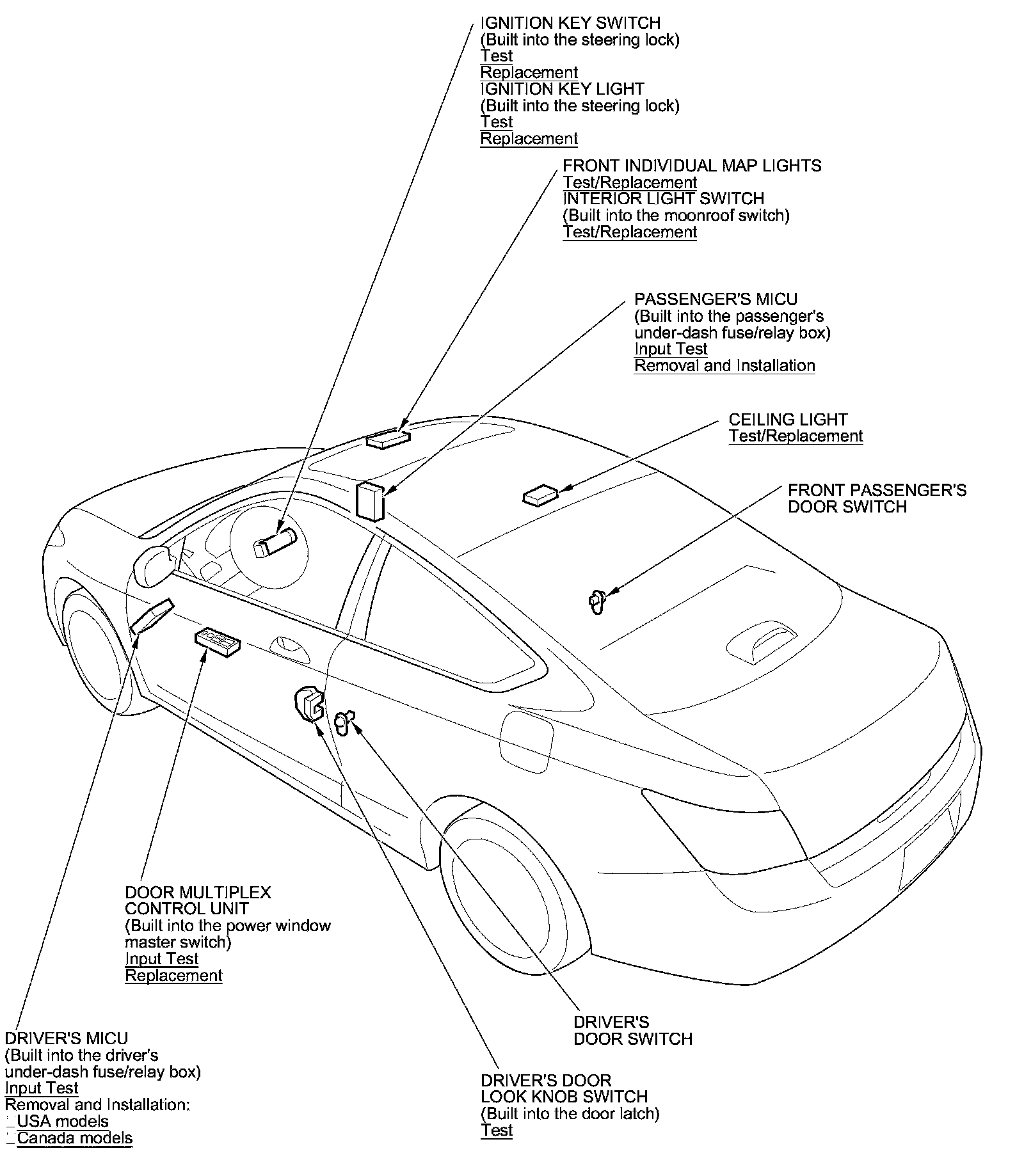 IGNITION KEY SWITCH
(Built into the steering lock)
Test
Replacement
IGNITION KEY LIGHT
(Built into the steering lock)
Test
Replacement

FRONT INDIVIDUAL MAP LIGHTS
Test/Replacement
INTERIOR LIGHT SWITCH
(Built into the moonroof switch)
Test/Replacement

PASSENGER'S MICU
(Built into the passenger's under-dash fuse/relay box)
Input Test
Removal and Installation

CEILING LIGHT
Test/Replacement

FRONT PASSENGER'S DOOR SWITCH

DOOR MULTIPLEX CONTROL UNIT
(Built into the power window master switch)
Input Test
Replacement

DRIVER'S MICU
(Built into the driver's under-dash fuse/relay box)
Input Test
Removal and Installation:
USA models
Canada models

DRIVER'S DOOR SWITCH

DRIVER'S DOOR LOOK KNOB SWITCH
(Built into the door latch)
Test