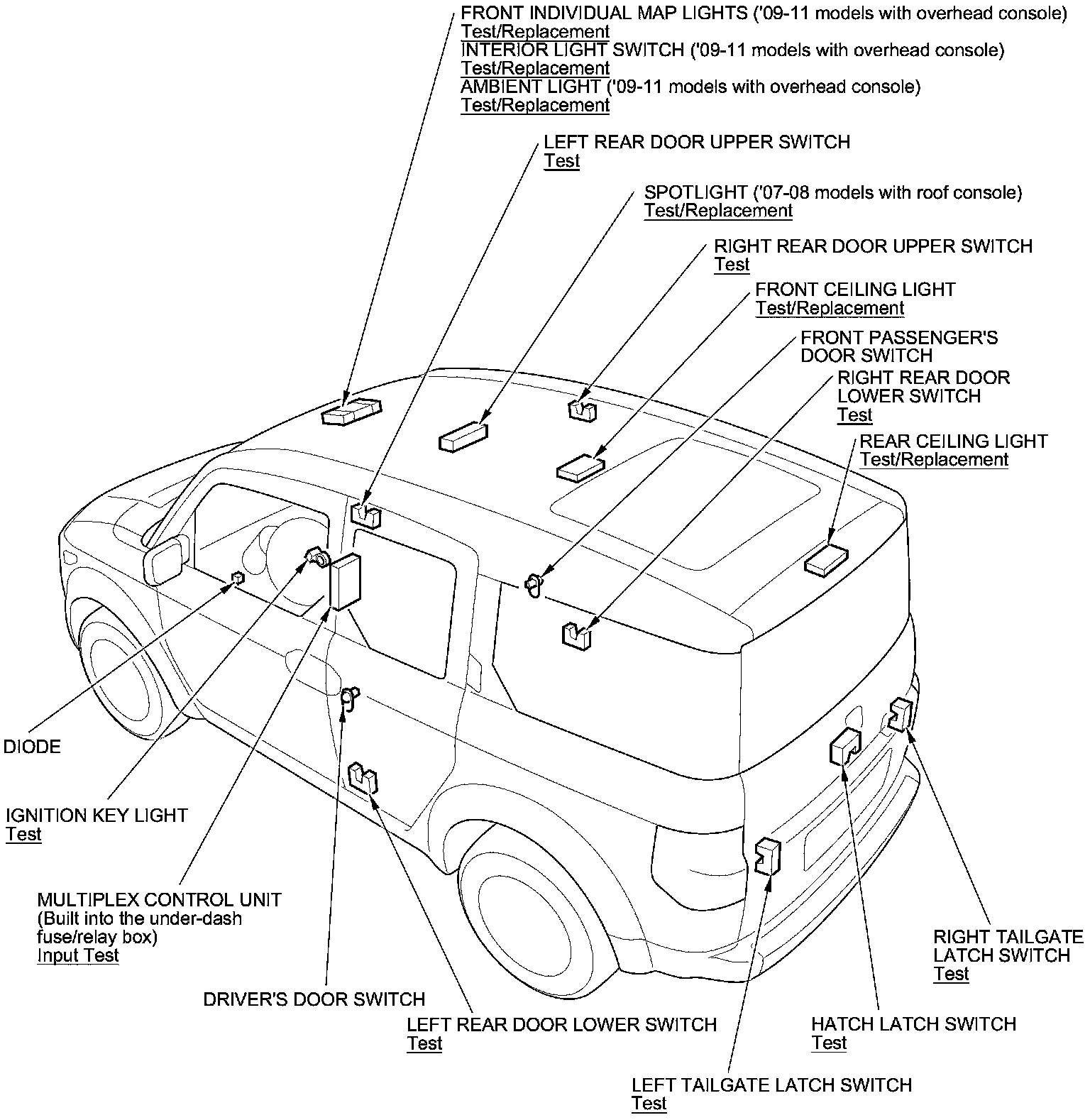 FRONT INDIVIDUAL MAP LIGHTS ('09-11 models with overhead console)
Test/Replacement
INTERIOR LIGHT SWITCH ('09-11 models with overhead console)
Test/Replacement
AMBIENT LIGHT ('09-11 models with overhead console)
Test/Replacement

LEFT REAR DOOR UPPER SWITCH
Test

SPOTLIGHT ('07-08 models with roof console)
Test/Replacement

RIGHT REAR DOOR UPPER SWITCH
Test

FRONT CEILING LIGHT
Test/Replacement

FRONT PASSENGER'S DOOR SWITCH

RIGHT REAR DOOR LOWER SWITCH
Test

REAR CEILING LIGHT
Test/Replacement

DIODE

IGNITION KEY LIGHT
Test

MULTIPLEX CONTROL UNIT
(Built into the under-dash fuse/relay box)
Input Test

DRIVER'S DOOR SWITCH

LEFT REAR DOOR LOWER SWITCH
Test

LEFT TAILGATE LATCH SWITCH
Test

HATCH LATCH SWITCH
Test

RIGHT TAILGATE LATCH SWITCH
Test