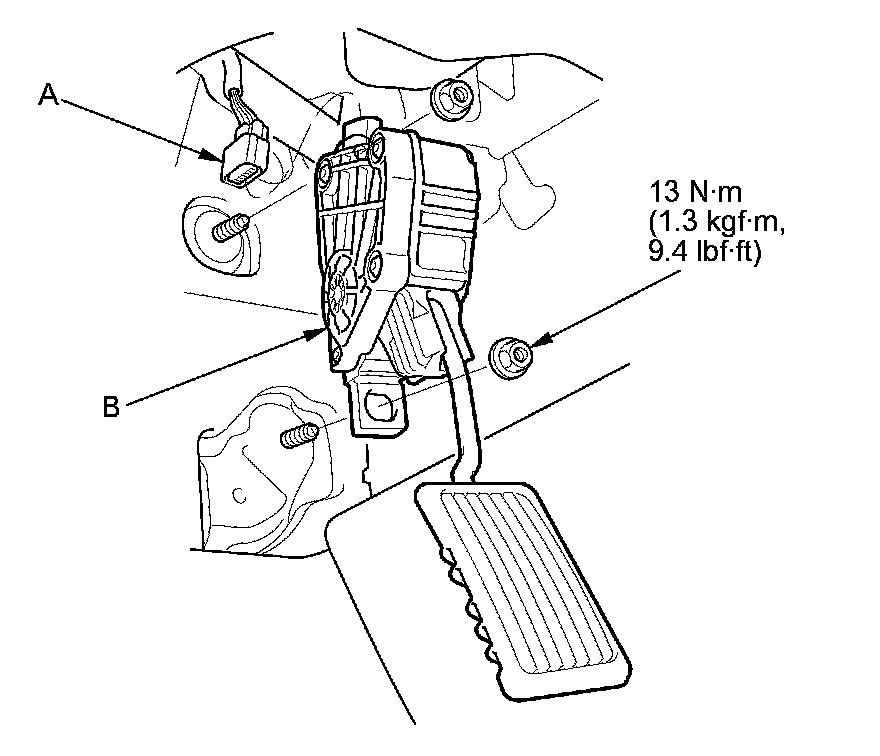 A

13 N·m
(1.3 kgf·m,
9.4 lbf·ft)

B