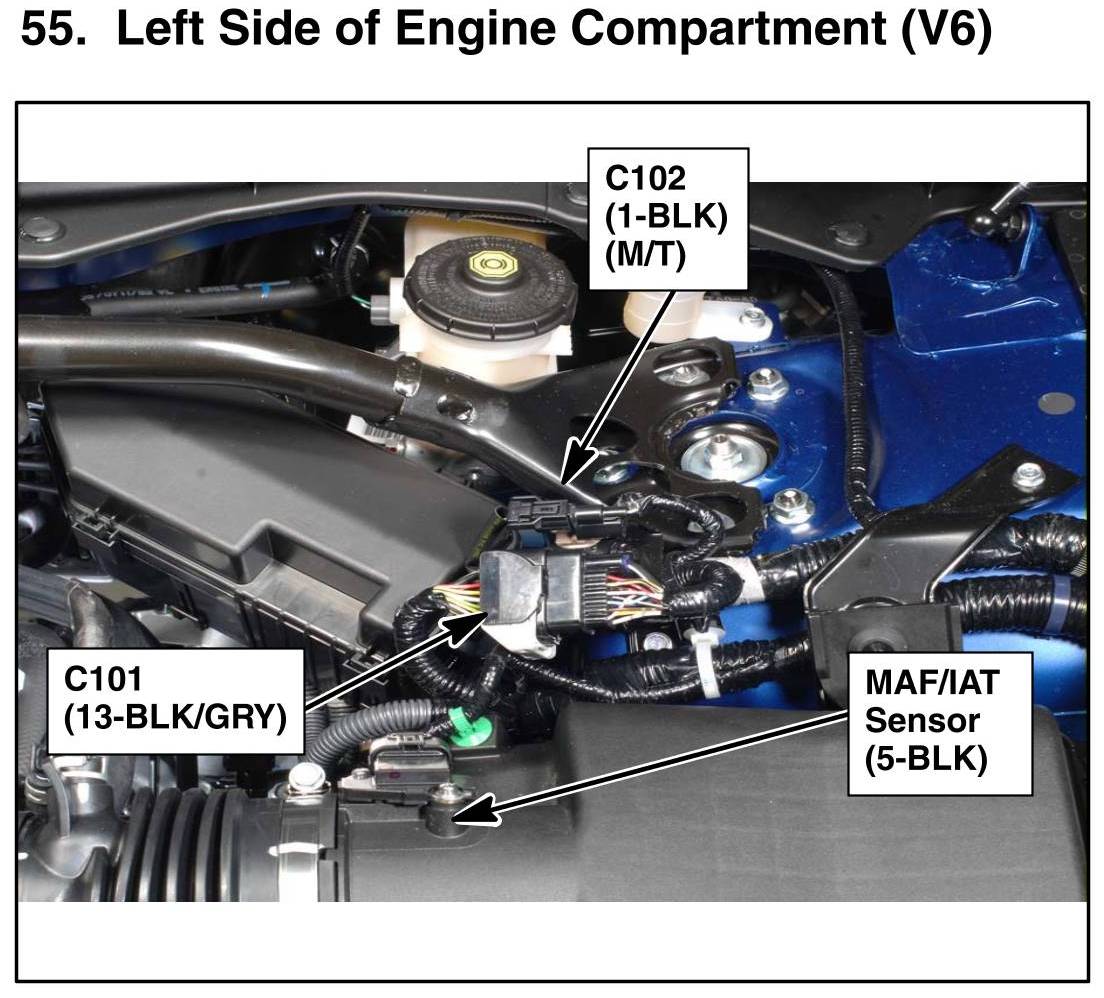 55. Left Side of Engine Compartment (V6)

C102
(1-BLK)
(M/T)

C101
(13-BLK/GRY)

MAF/IAT
Sensor
(5-BLK)