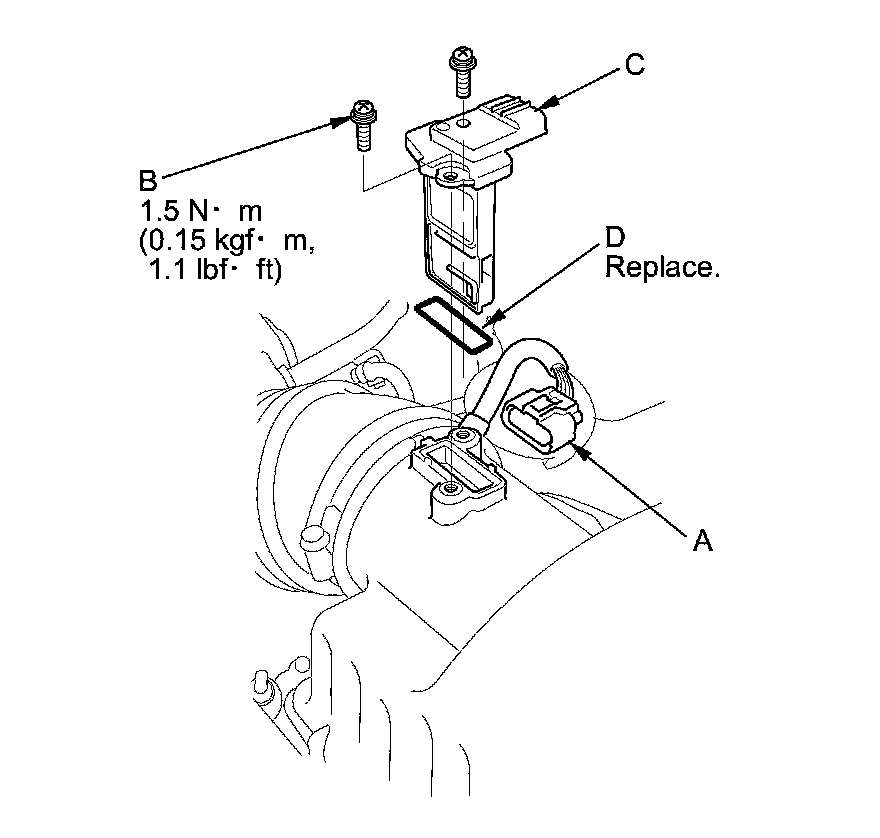 C

B
1.5 N· m
(0.15 kgf· m,
1.1 lbf· ft)

D
Replace.

A