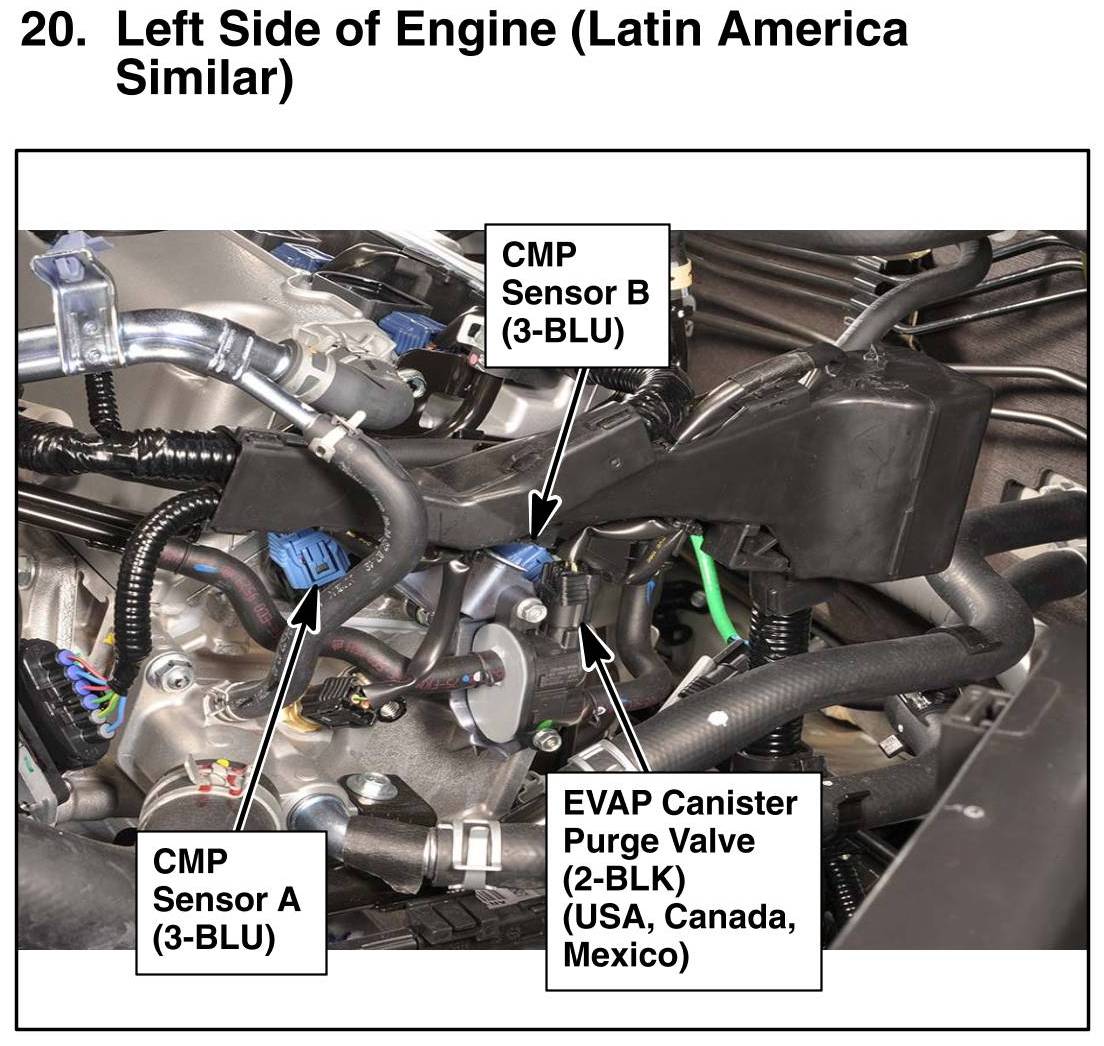 20. Left Side of Engine (Latin America Similar)

CMP Sensor B (3-BLU)

CMP Sensor A (3-BLU)

EVAP Canister Purge Valve (2-BLK) (USA, Canada, Mexico)