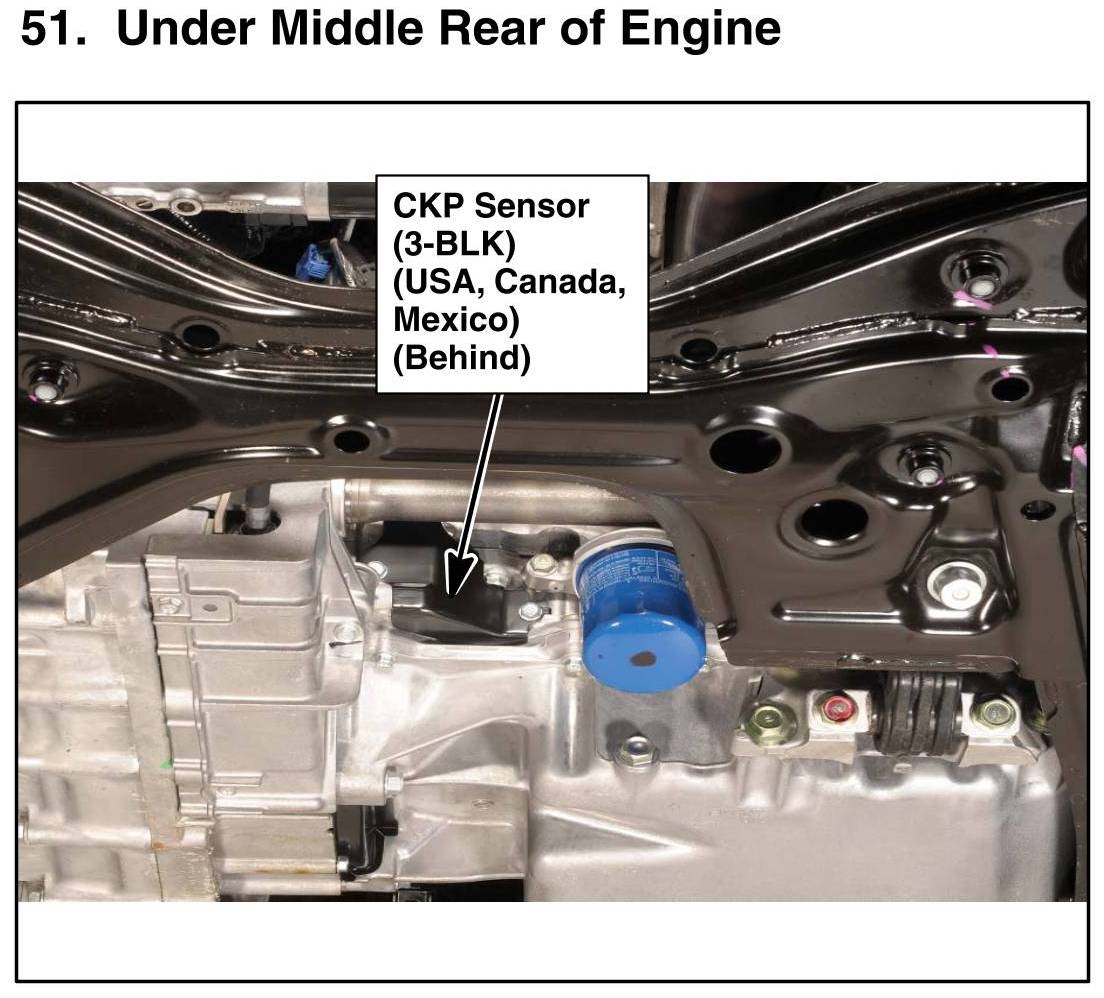 51. Under Middle Rear of Engine

CKP Sensor (3-BLK) (USA, Canada, Mexico) (Behind)