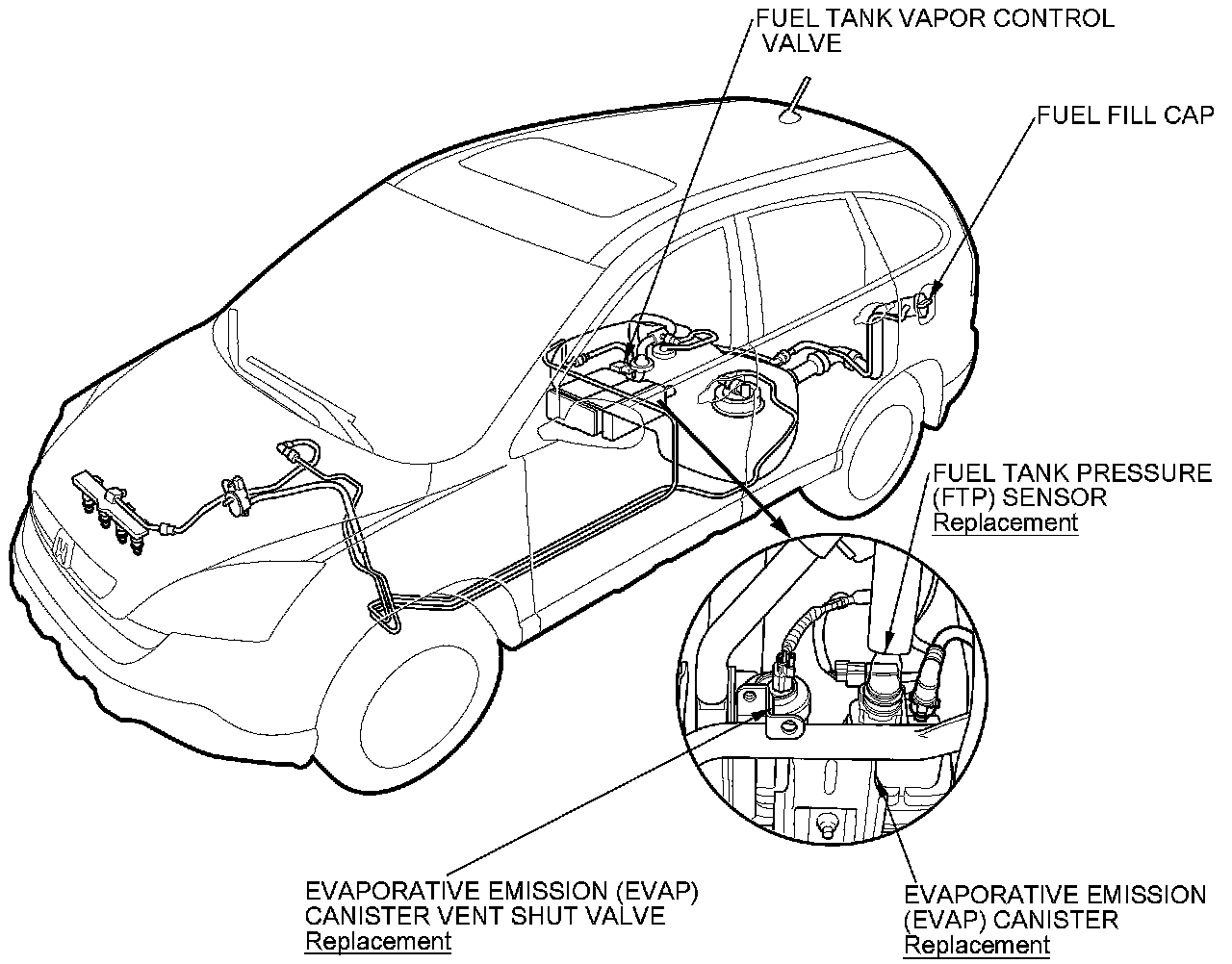 FUEL TANK VAPOR CONTROL VALVE

FUEL FILL CAP

FUEL TANK PRESSURE (FTP) SENSOR
Replacement

EVAPORATIVE EMISSION (EVAP) CANISTER VENT SHUT VALVE
Replacement

EVAPORATIVE EMISSION (EVAP) CANISTER
Replacement