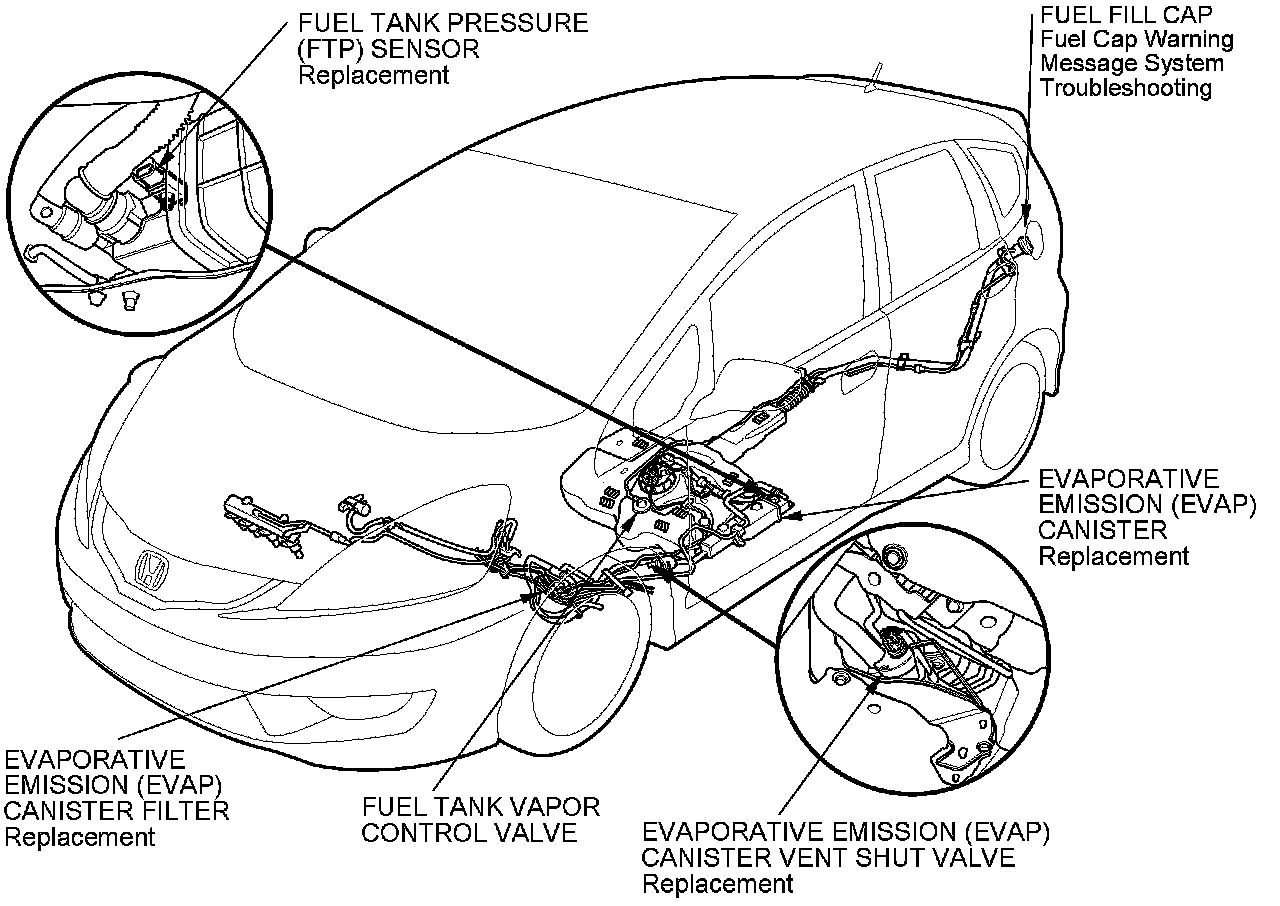 FUEL TANK PRESSURE (FTP) SENSOR
Replacement

FUEL FILL CAP
Fuel Cap Warning Message System Troubleshooting

EVAPORATIVE EMISSION (EVAP) CANISTER
Replacement

EVAPORATIVE EMISSION (EVAP) CANISTER FILTER
Replacement

FUEL TANK VAPOR CONTROL VALVE

EVAPORATIVE EMISSION (EVAP) CANISTER VENT SHUT VALVE
Replacement