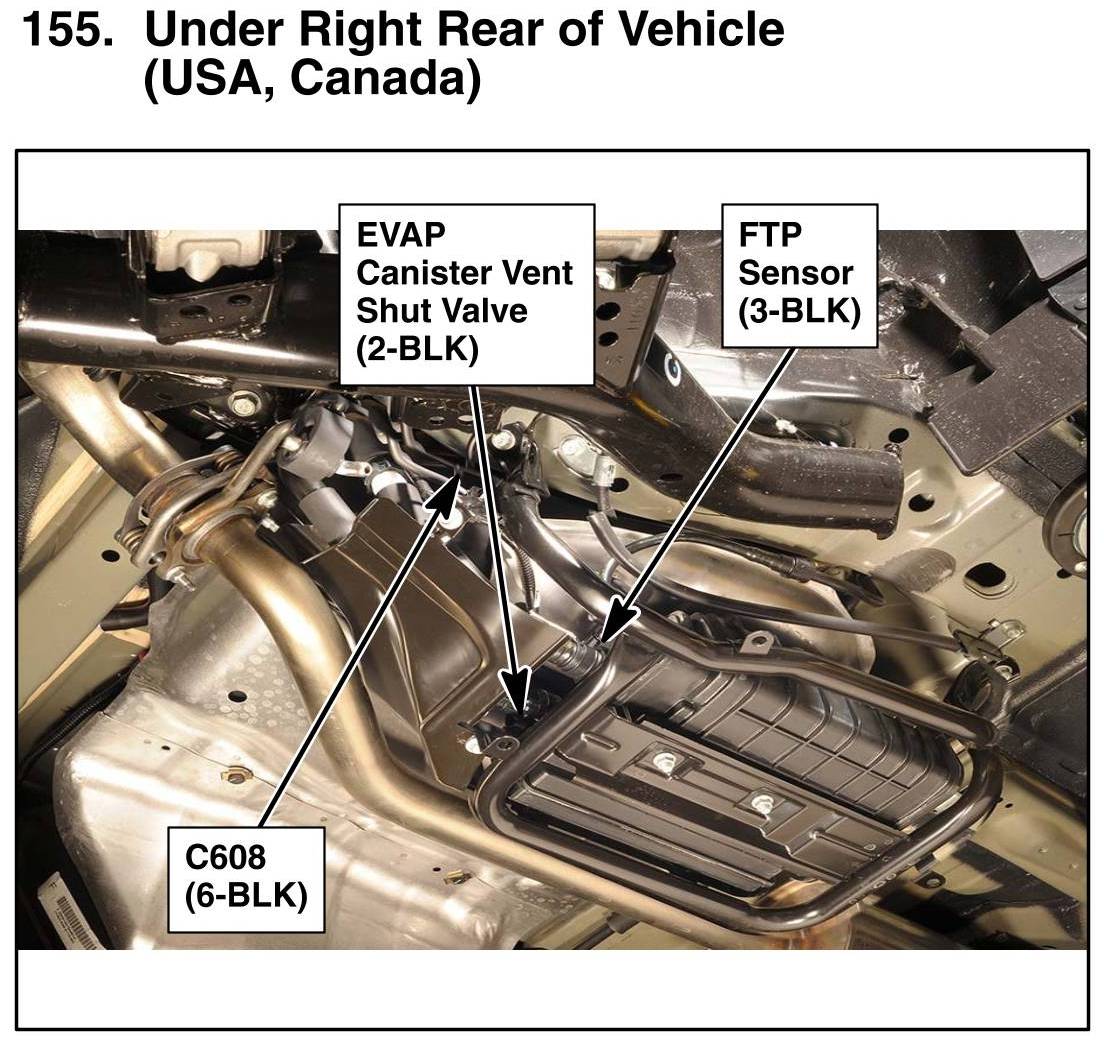 155. Under Right Rear of Vehicle (USA, Canada)

EVAP Canister Vent Shut Valve (2-BLK)

FTP Sensor (3-BLK)

C608 (6-BLK)