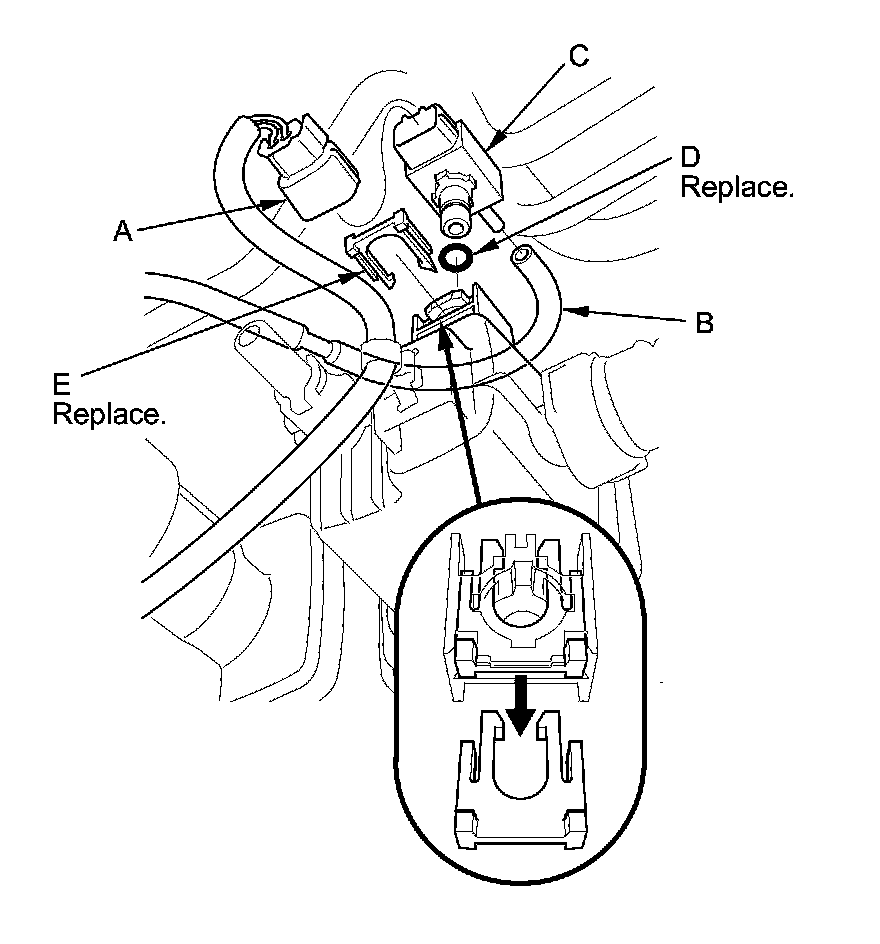 C

D
Replace.

A

B

E
Replace.