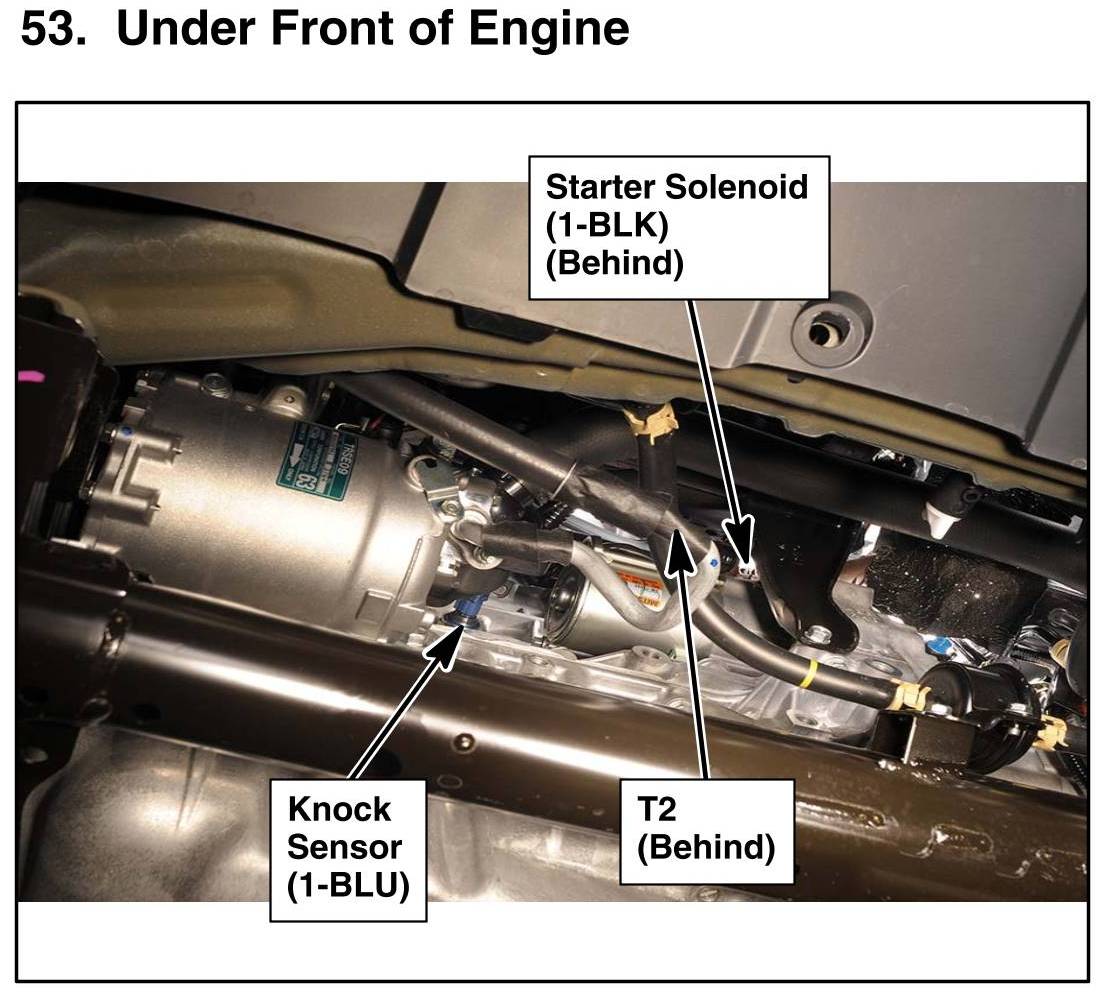 53. Under Front of Engine

Starter Solenoid (1-BLK) (Behind)

Knock Sensor (1-BLU)

T2 (Behind)