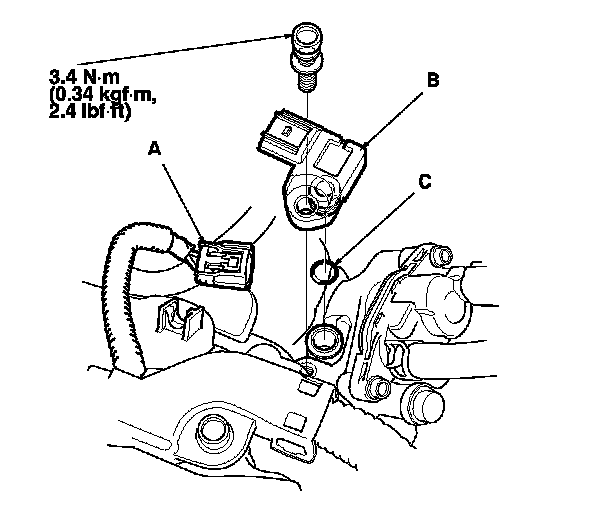 3.4 N·m
(0.34 kgf·m,
2.4 lbf·ft)

B

A

C