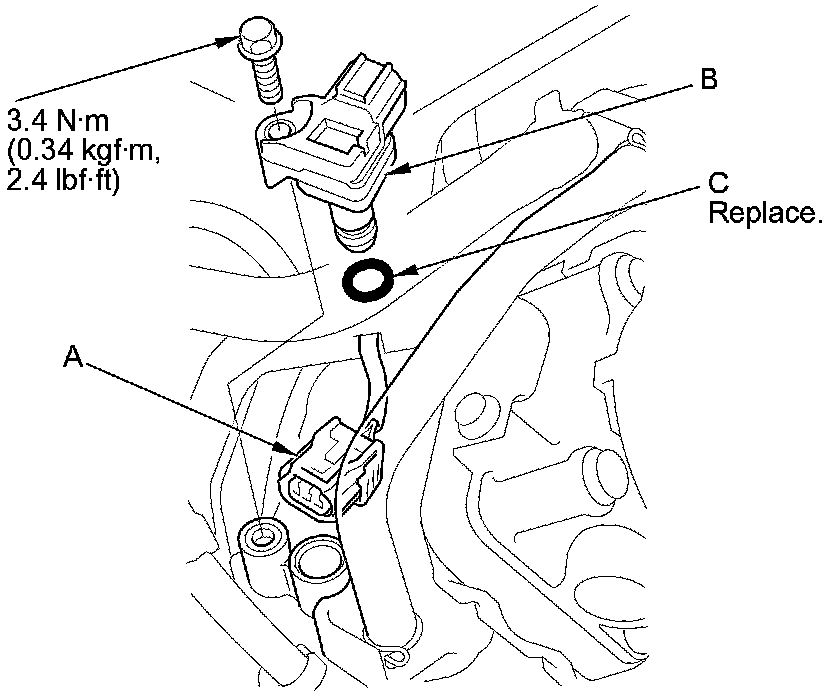 3.4 N·m
(0.34 kgf·m,
2.4 lbf·ft)

B

C
Replace.

A