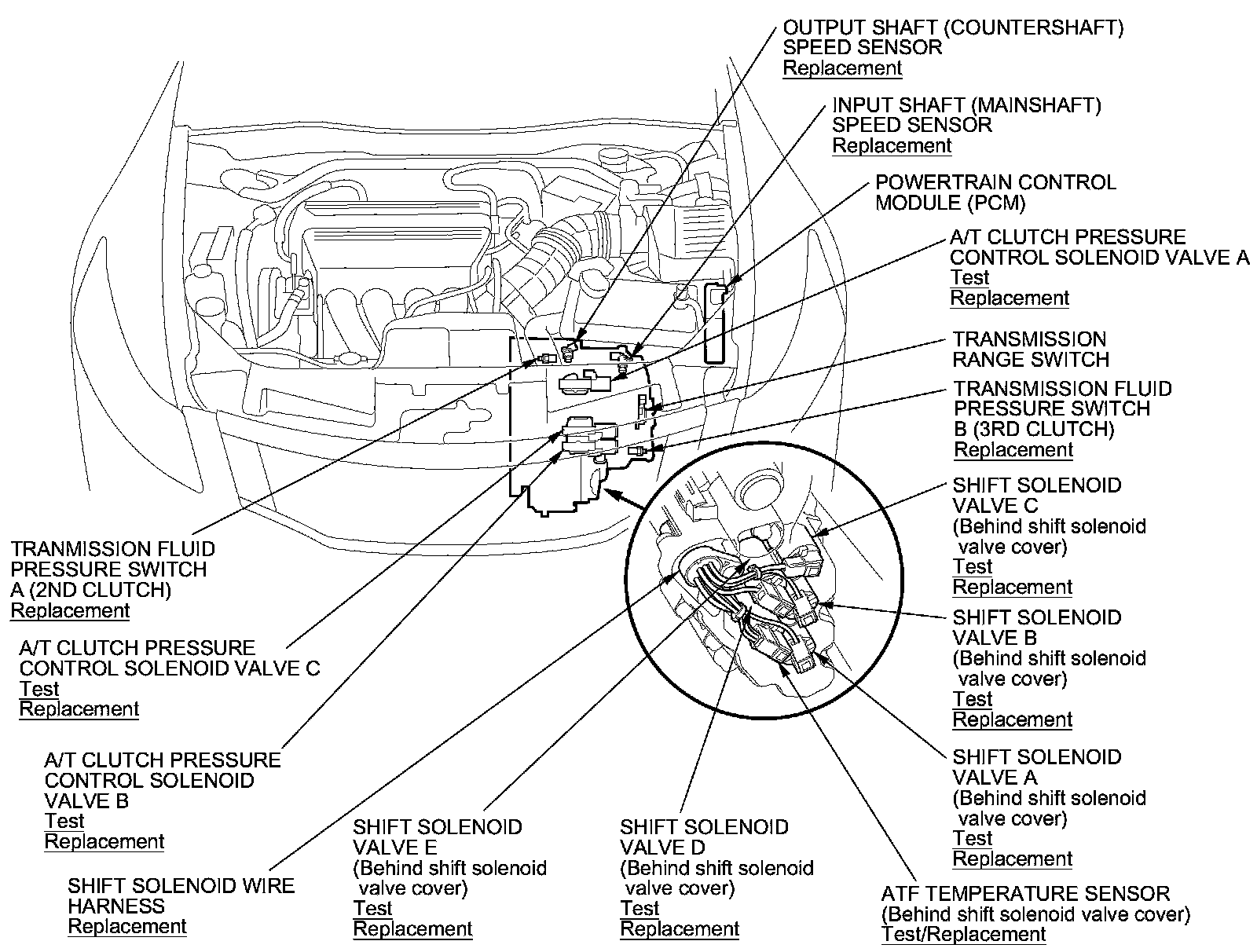 OUTPUT SHAFT (COUNTERSHAFT) SPEED SENSOR
Replacement

INPUT SHAFT (MAINSHAFT) SPEED SENSOR
Replacement

POWERTRAIN CONTROL MODULE (PCM)

A/T CLUTCH PRESSURE CONTROL SOLENOID VALVE A
Test
Replacement

TRANSMISSION RANGE SWITCH

TRANSMISSION FLUID PRESSURE SWITCH B (3RD CLUTCH)
Replacement

SHIFT SOLENOID VALVE C
(Behind shift solenoid valve cover)
Test
Replacement

SHIFT SOLENOID VALVE B
(Behind shift solenoid valve cover)
Test
Replacement

SHIFT SOLENOID VALVE A
(Behind shift solenoid valve cover)
Test
Replacement

TRANMISSION FLUID PRESSURE SWITCH A (2ND CLUTCH)
Replacement

A/T CLUTCH PRESSURE CONTROL SOLENOID VALVE C
Test
Replacement

A/T CLUTCH PRESSURE CONTROL SOLENOID VALVE B
Test
Replacement

SHIFT SOLENOID WIRE HARNESS
Replacement

SHIFT SOLENOID VALVE E
(Behind shift solenoid valve cover)
Test
Replacement

SHIFT SOLENOID VALVE D
(Behind shift solenoid valve cover)
Test
Replacement

ATF TEMPERATURE SENSOR
(Behind shift solenoid valve cover)
Test/Replacement