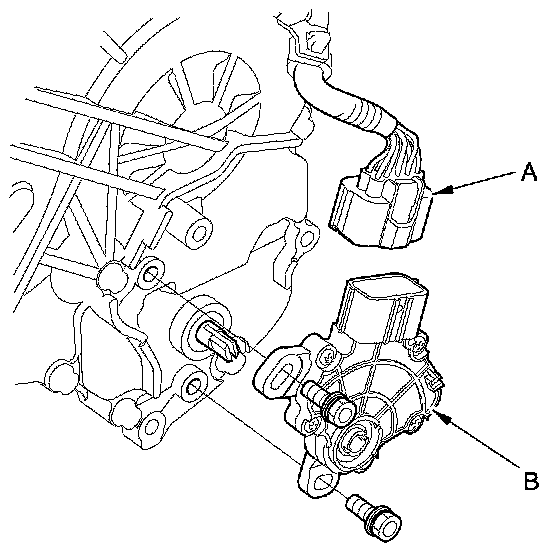 A

B