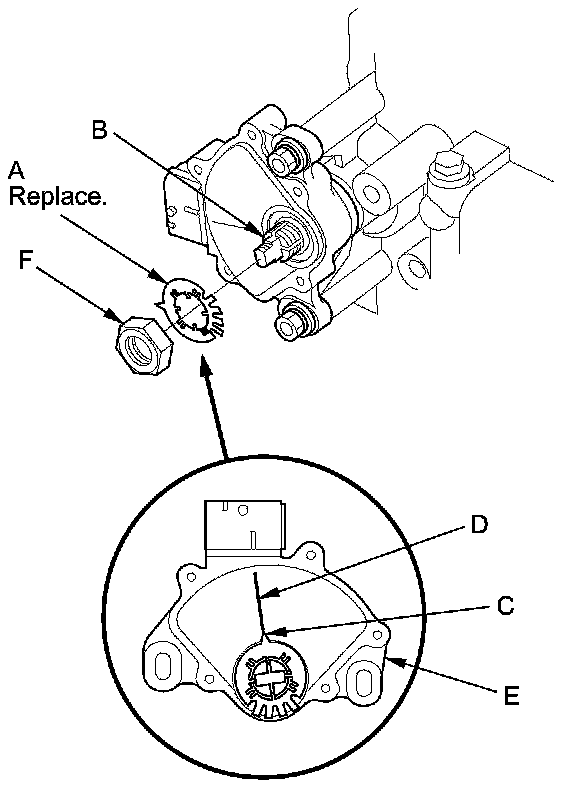 B
A
Replace.
F
D
C
E