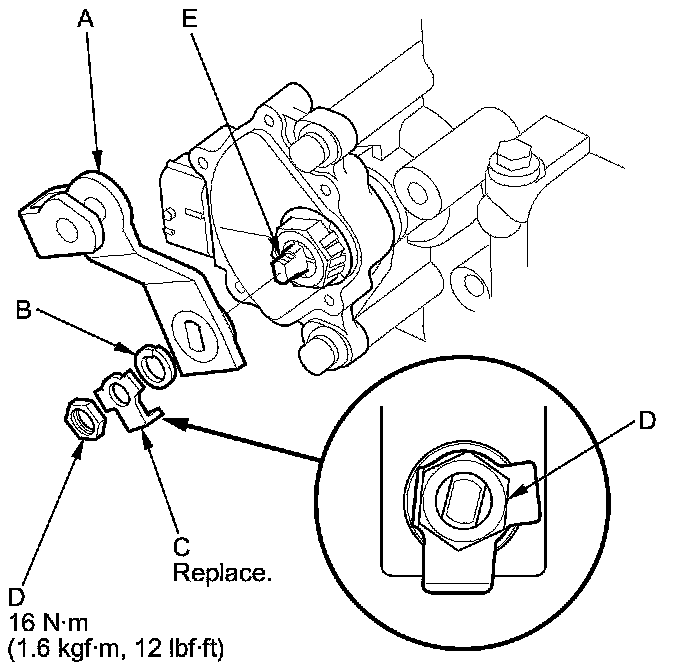 A
E
B
D
C
Replace.
D
16 N·m
(1.6 kgf·m, 12 lbf·ft)