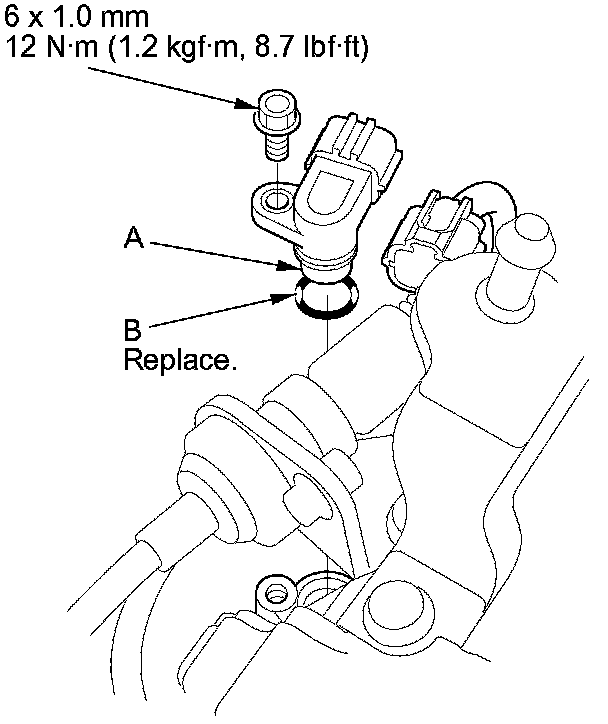 6 x 1.0 mm
12 N·m (1.2 kgf·m, 8.7 lbf·ft)

A

B
Replace.