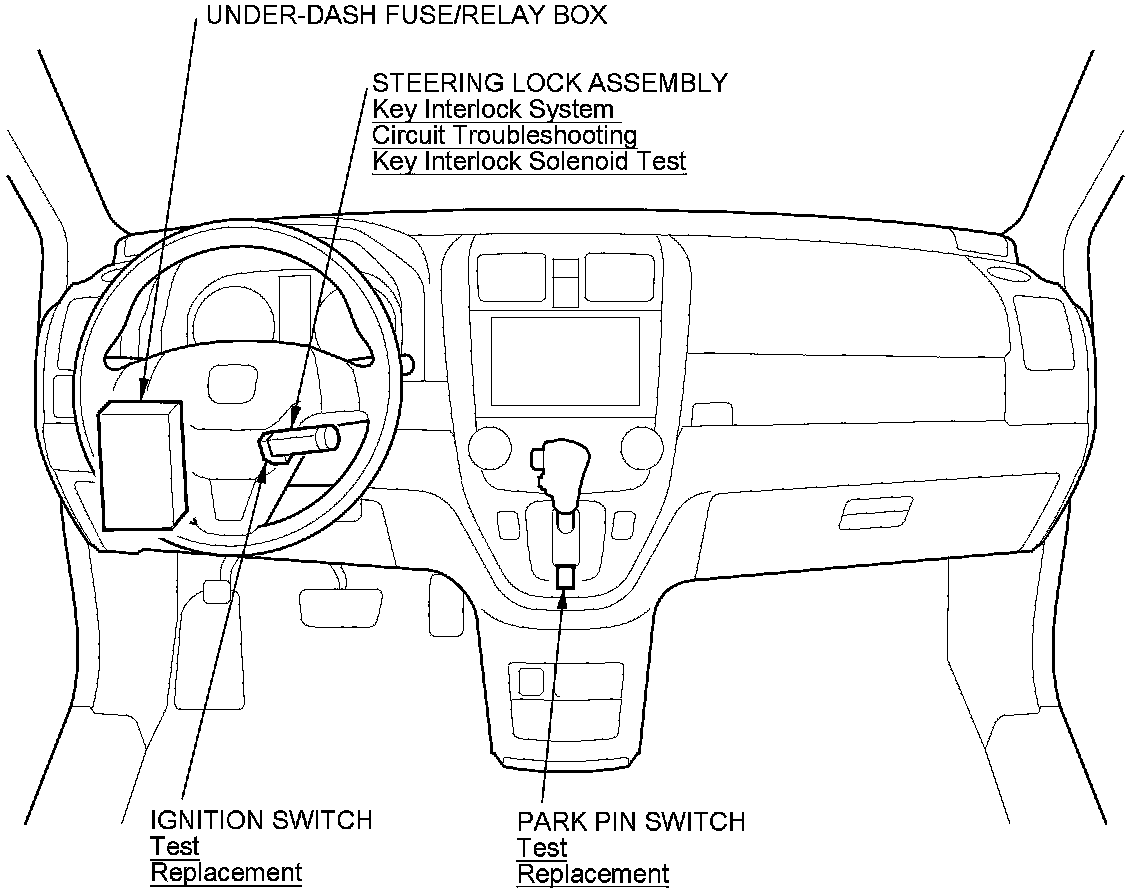 UNDER-DASH FUSE/RELAY BOX

STEERING LOCK ASSEMBLY
Key Interlock System
Circuit Troubleshooting
Key Interlock Solenoid Test

IGNITION SWITCH
Test
Replacement

PARK PIN SWITCH
Test
Replacement