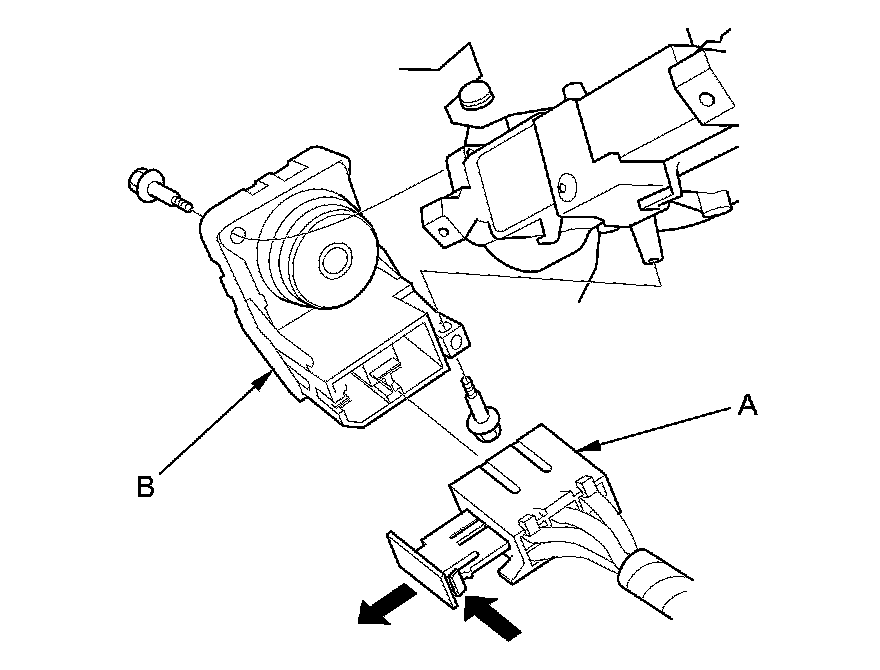 A

B