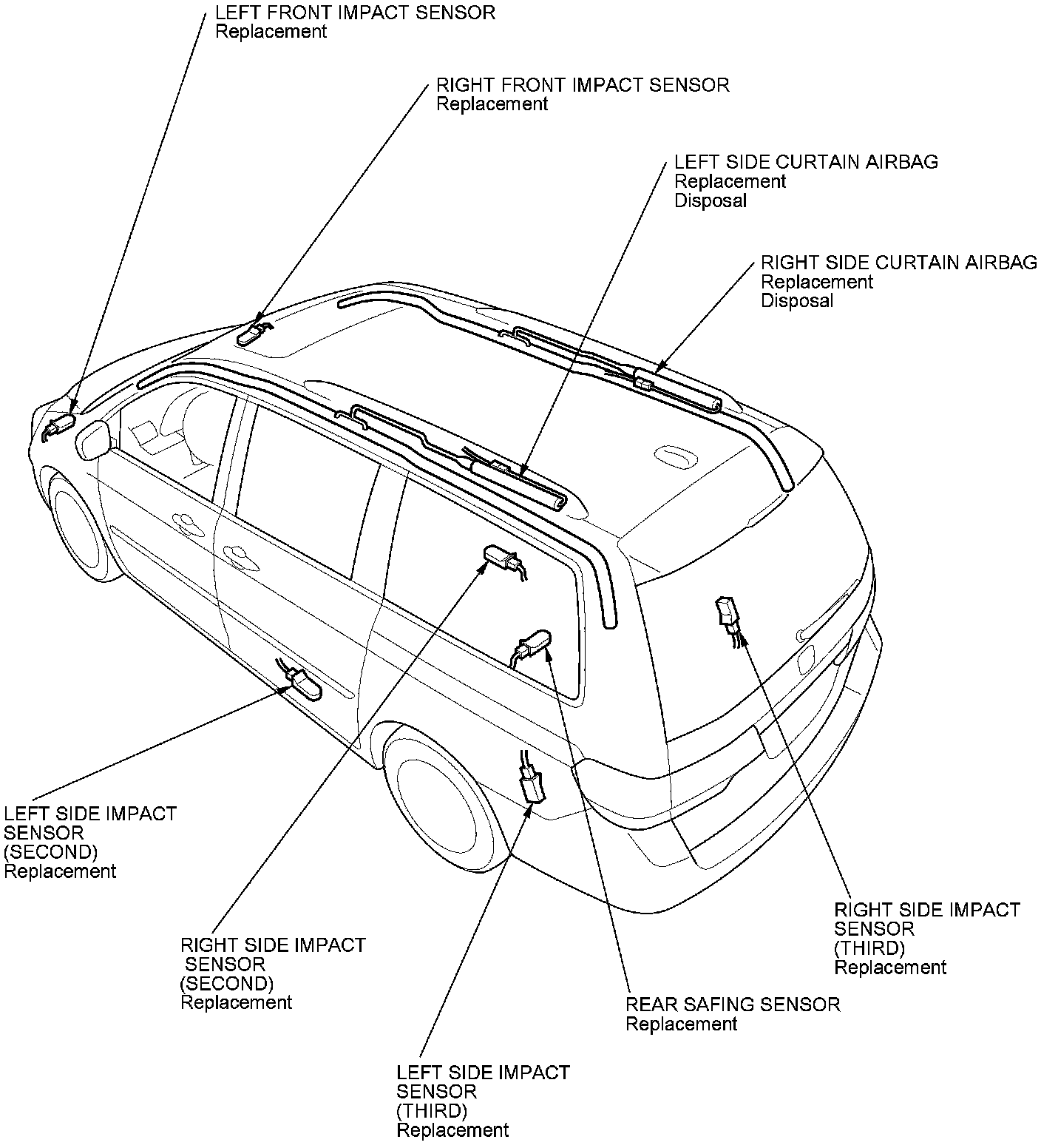 LEFT FRONT IMPACT SENSOR
Replacement

RIGHT FRONT IMPACT SENSOR
Replacement

LEFT SIDE CURTAIN AIRBAG
Replacement
Disposal

RIGHT SIDE CURTAIN AIRBAG
Replacement
Disposal

LEFT SIDE IMPACT SENSOR (SECOND)
Replacement

RIGHT SIDE IMPACT SENSOR (SECOND)
Replacement

LEFT SIDE IMPACT SENSOR (THIRD)
Replacement

REAR SAFING SENSOR
Replacement

RIGHT SIDE IMPACT SENSOR (THIRD)
Replacement