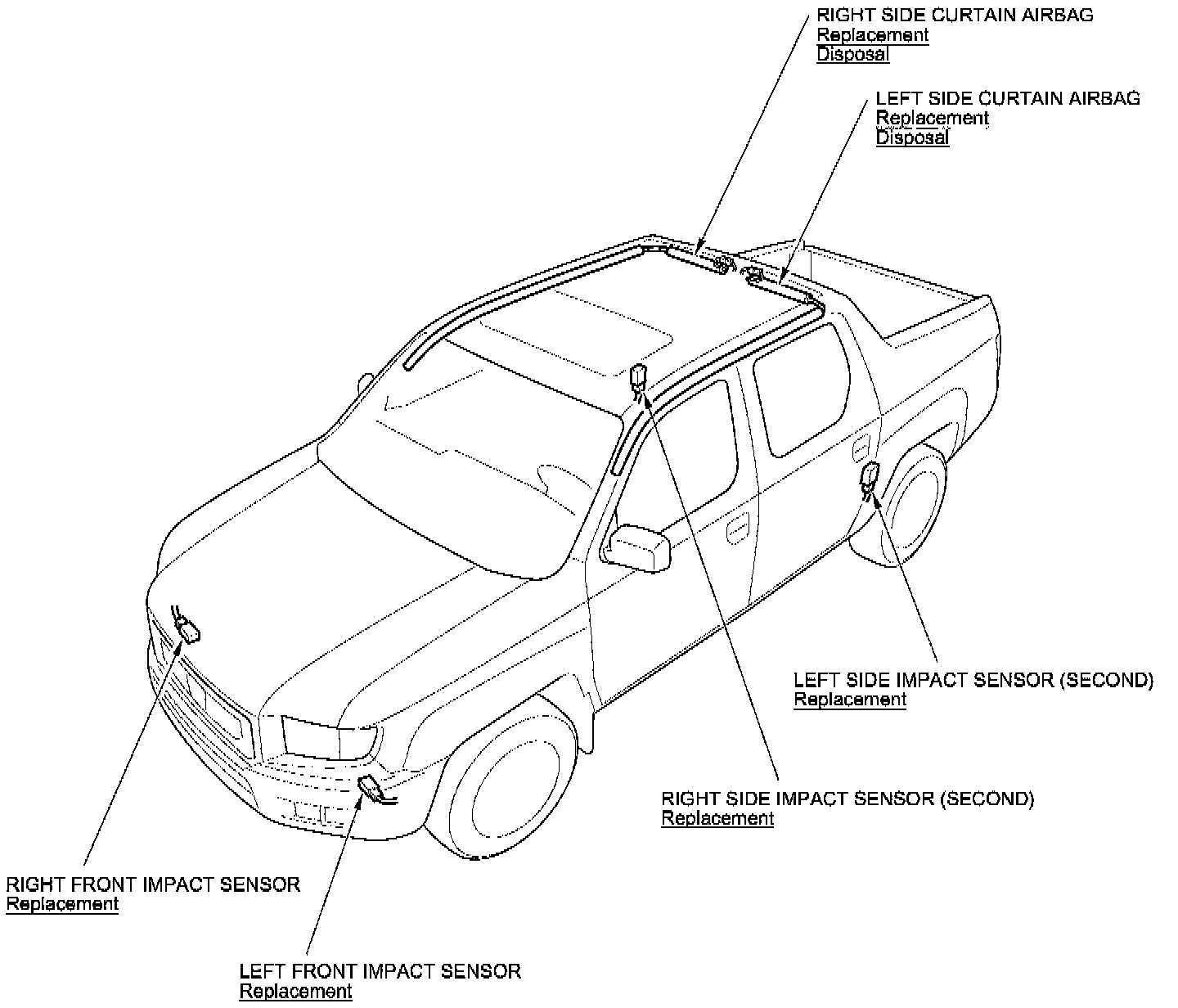 RIGHT SIDE CURTAIN AIRBAG
Replacement
Disposal

LEFT SIDE CURTAIN AIRBAG
Replacement
Disposal

LEFT SIDE IMPACT SENSOR (SECOND)
Replacement

RIGHT SIDE IMPACT SENSOR (SECOND)
Replacement

RIGHT FRONT IMPACT SENSOR
Replacement

LEFT FRONT IMPACT SENSOR
Replacement