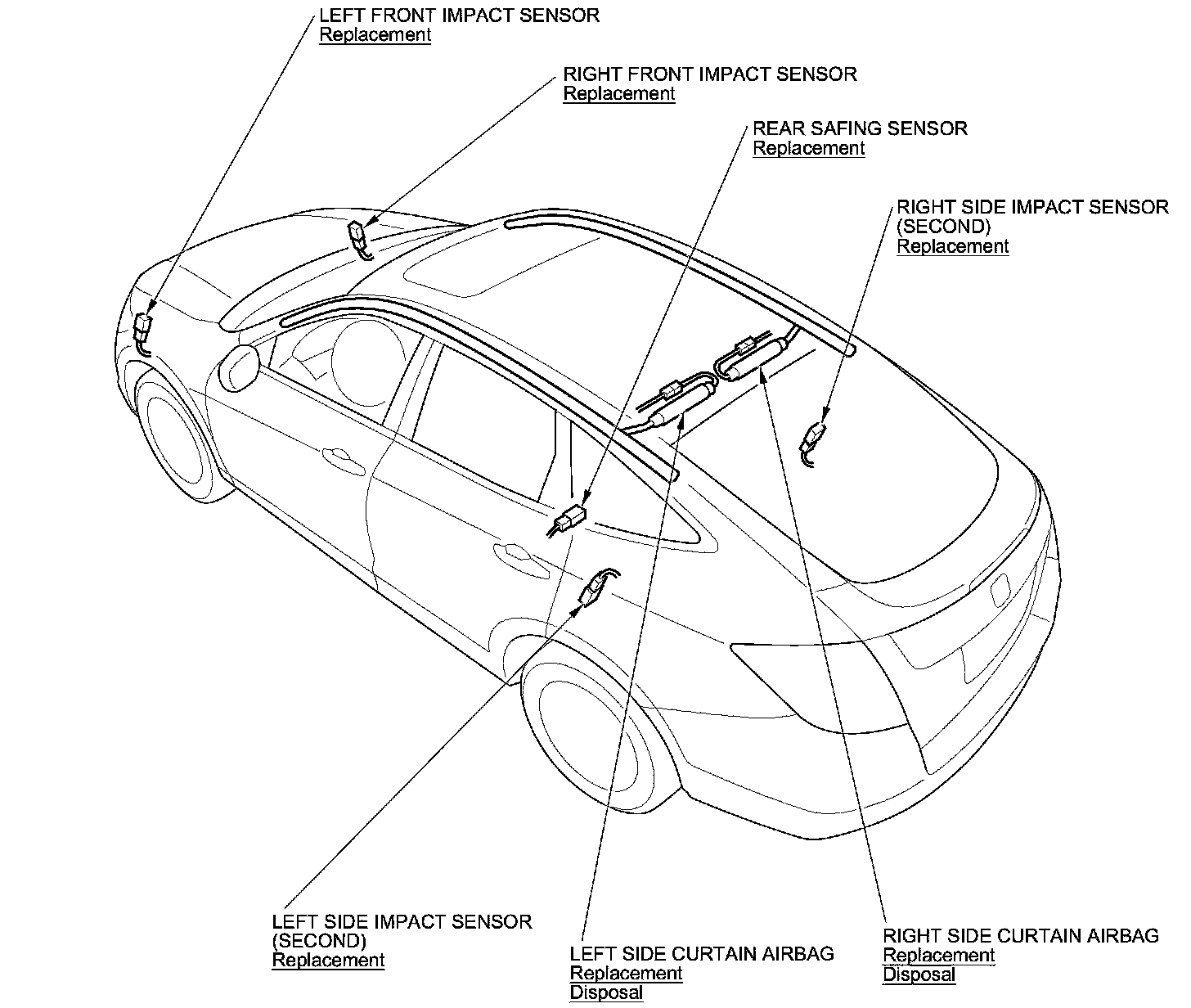 LEFT FRONT IMPACT SENSOR
Replacement

RIGHT FRONT IMPACT SENSOR
Replacement

REAR SAFING SENSOR
Replacement

RIGHT SIDE IMPACT SENSOR (SECOND)
Replacement

LEFT SIDE IMPACT SENSOR (SECOND)
Replacement

LEFT SIDE CURTAIN AIRBAG
Replacement
Disposal

RIGHT SIDE CURTAIN AIRBAG
Replacement
Disposal