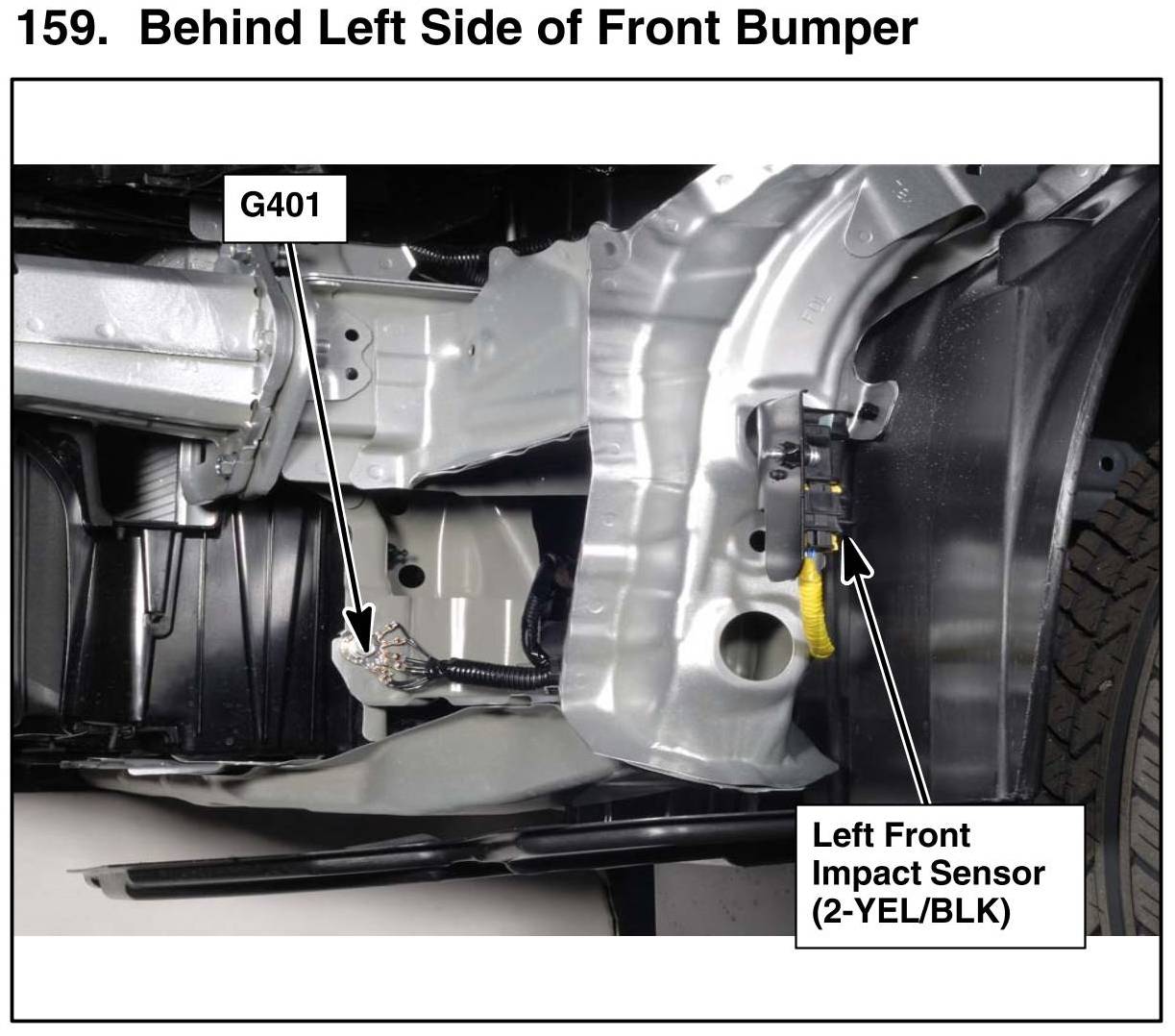 159. Behind Left Side of Front Bumper

G401

Left Front Impact Sensor (2-YEL/BLK)