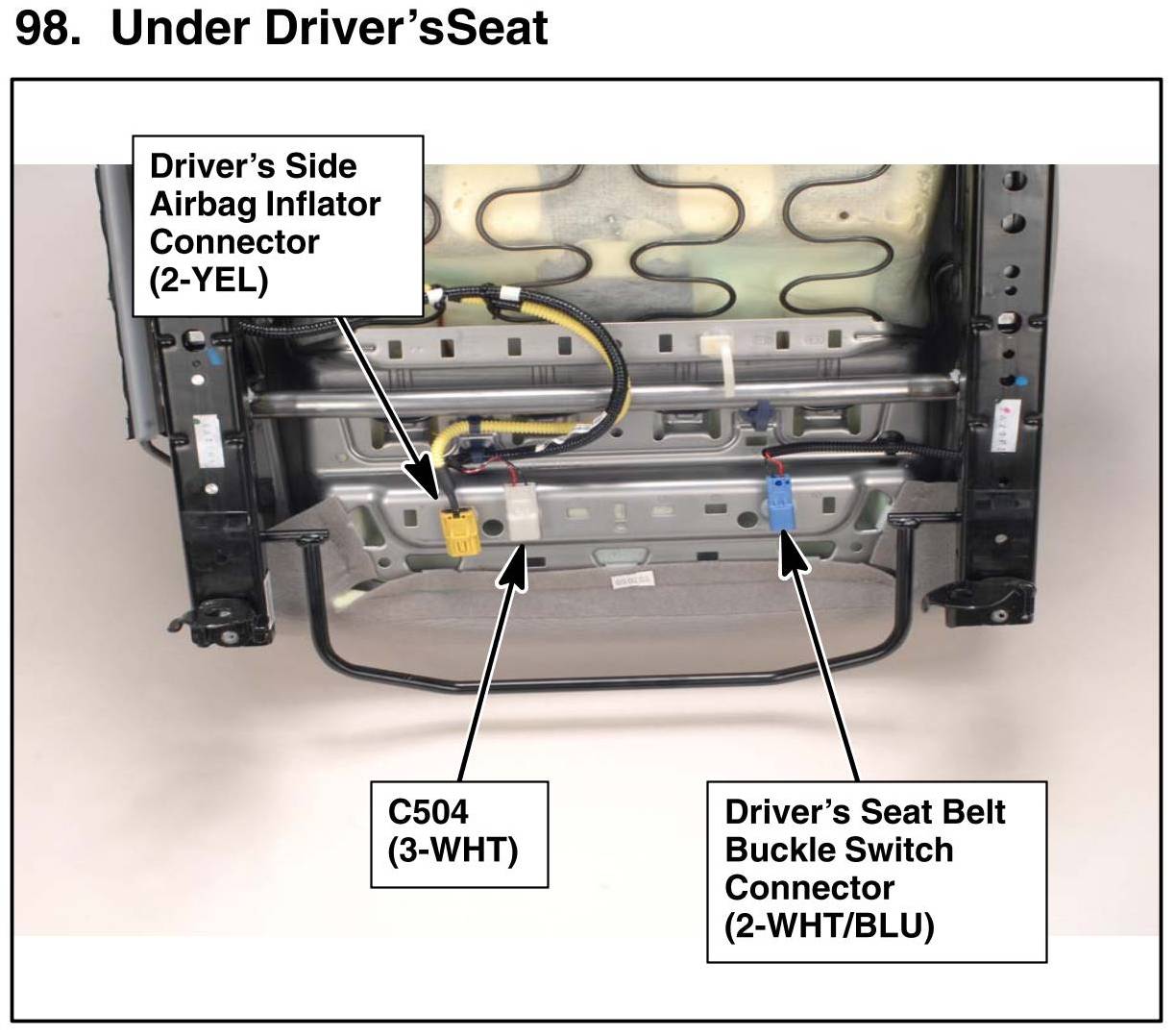 98. Under Driver'sSeat

Driver's Side Airbag Inflator Connector (2-YEL)

C504 (3-WHT)

Driver's Seat Belt Buckle Switch Connector (2-WHT/BLU)