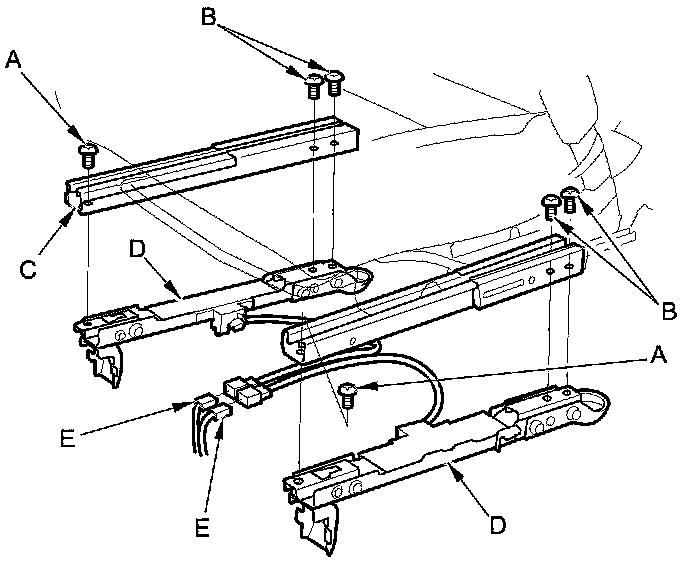 B
A
C
D
B
A
E
E
D