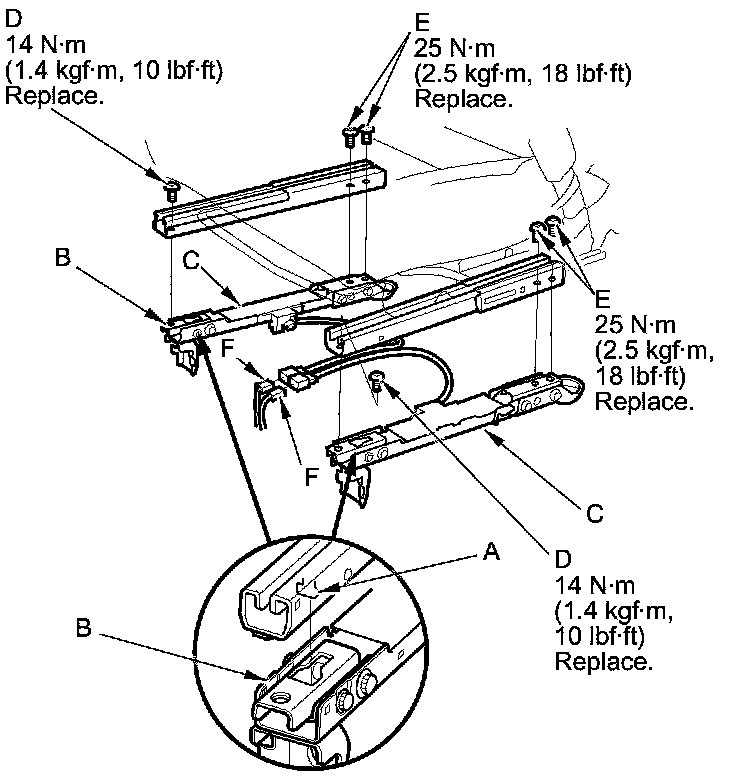 D
14 N·m
(1.4 kgf·m, 10 lbf·ft)
Replace.

E
25 N·m
(2.5 kgf·m, 18 lbf·ft)
Replace.

B

C

E
25 N·m
(2.5 kgf·m,
18 lbf·ft)
Replace.

F

F

C

A

D
14 N·m
(1.4 kgf·m,
10 lbf·ft)
Replace.

B